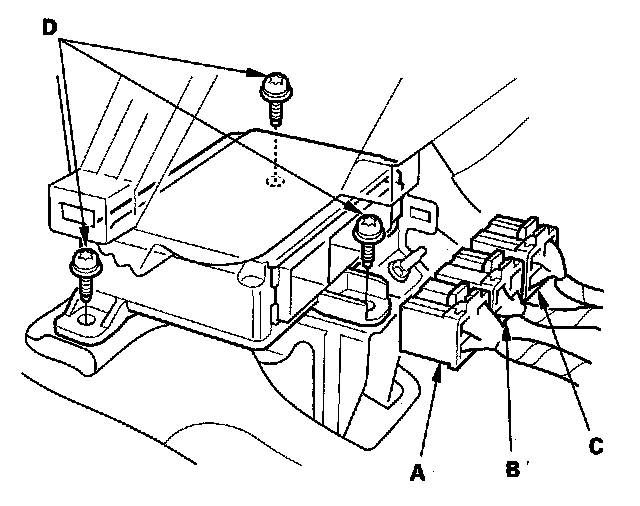 D

A

B

C