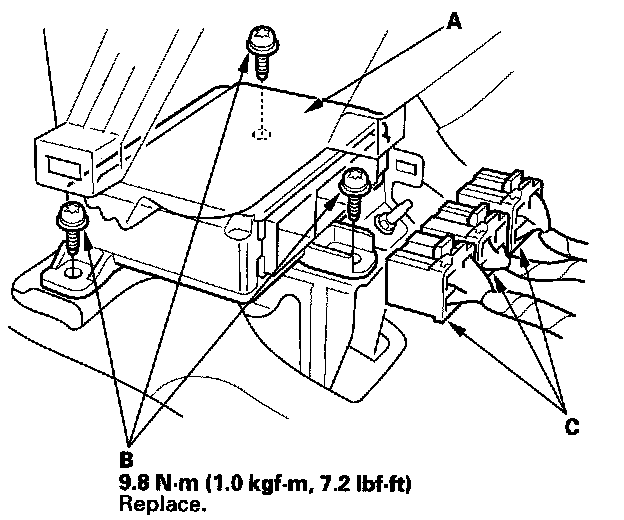 A

C

B
9.8 N·m (1.0 kgf·m, 7.2 lbf·ft)
Replace.