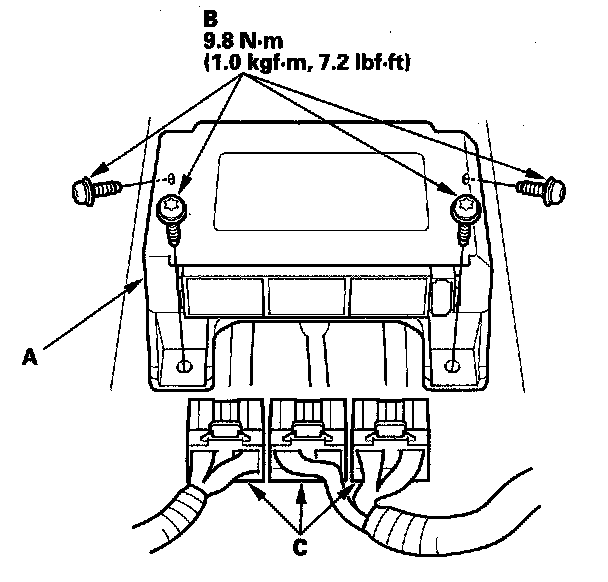 B
9.8 N·m
(1.0 kgf·m, 7.2 lbf·ft)

A

C