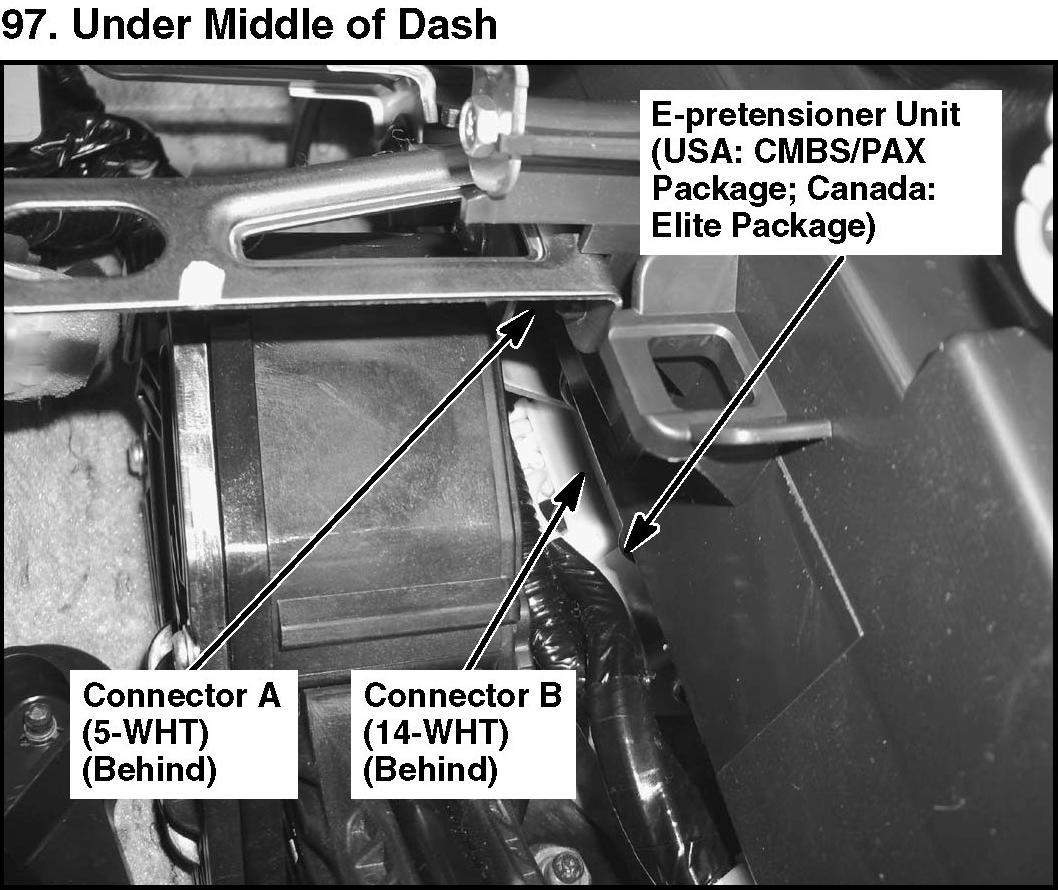 97. Under Middle of Dash

E-pretensioner Unit (USA: CMBS/PAX Package; Canada: Elite Package)

Connector A (5-WHT) (Behind)

Connector B (14-WHT) (Behind)