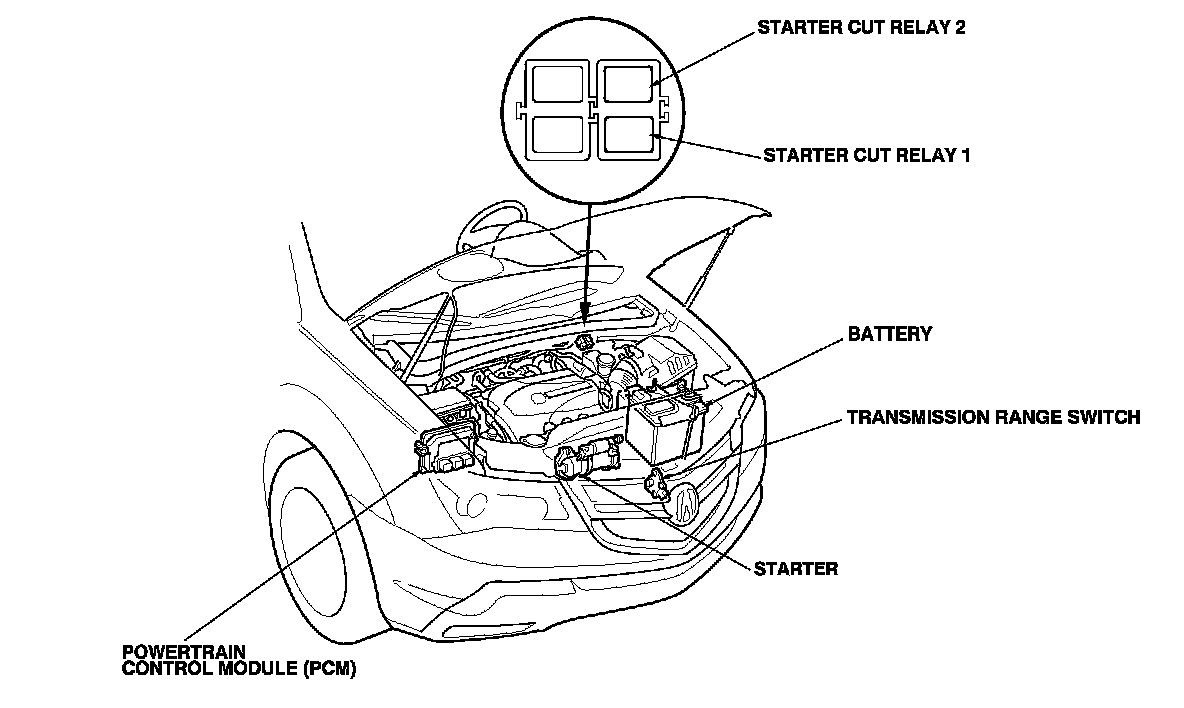 STARTER CUT RELAY 2

STARTER CUT RELAY 1

BATTERY

TRANSMISSION RANGE SWITCH

STARTER

POWERTRAIN
CONTROL MODULE (PCM)