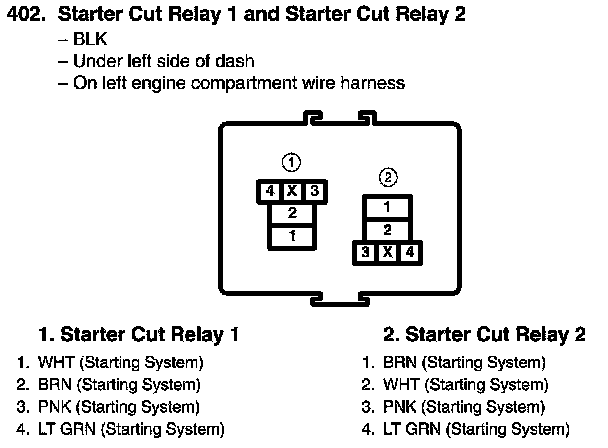 402. Starter Cut Relay 1 and Starter Cut Relay 2
– BLK
– Under left side of dash
– On left engine compartment wire harness

①
4 X 3
2
1

②
1
2
3 X 4

1. Starter Cut Relay 1
1. WHT (Starting System)
2. BRN (Starting System)
3. PNK (Starting System)
4. LT GRN (Starting System)

2. Starter Cut Relay 2
1. BRN (Starting System)
2. WHT (Starting System)
3. PNK (Starting System)
4. LT GRN (Starting System)