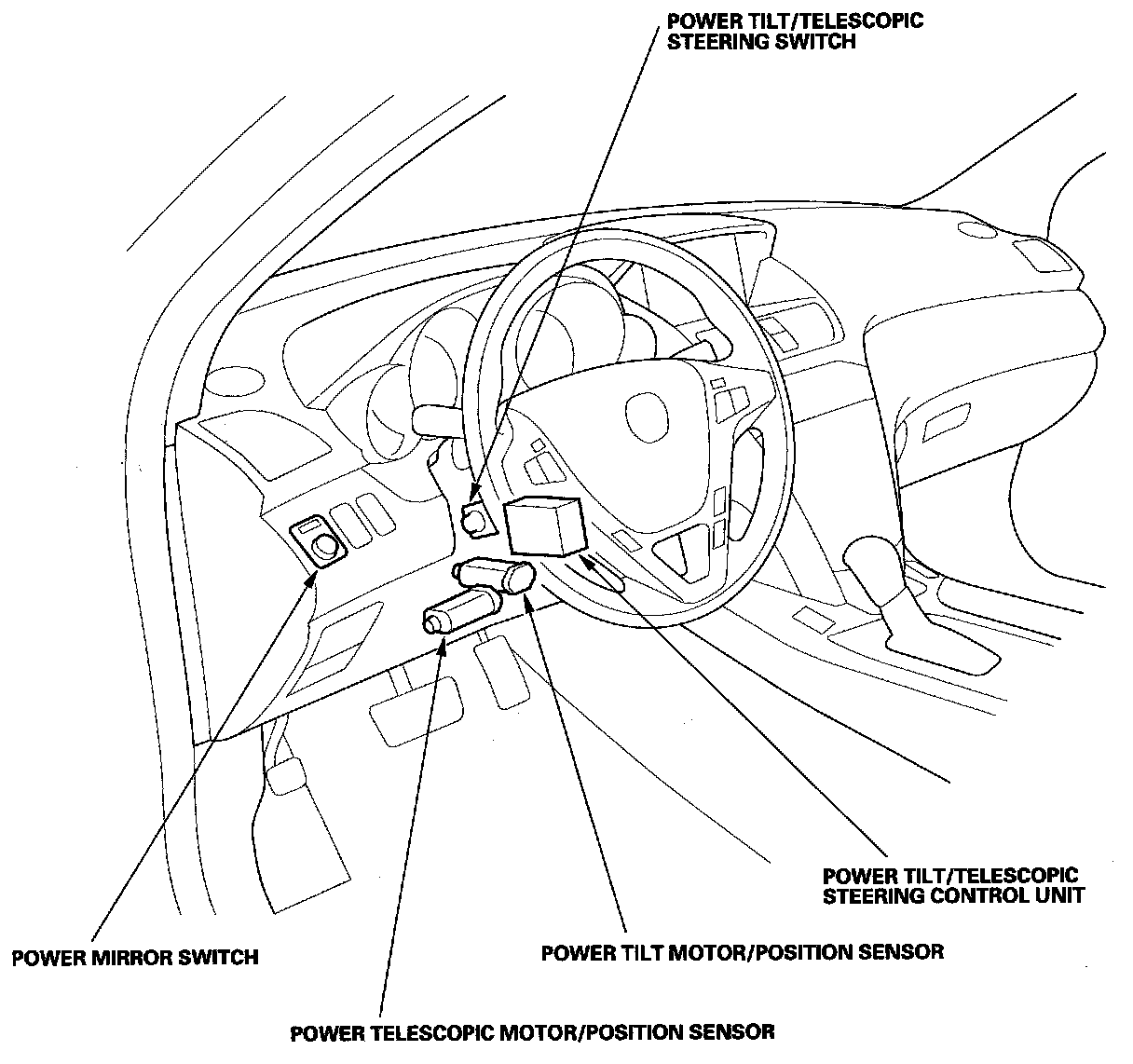 POWER TILT/TELESCOPIC STEERING SWITCH

POWER TILT/TELESCOPIC STEERING CONTROL UNIT

POWER MIRROR SWITCH

POWER TILT MOTOR/POSITION SENSOR

POWER TELESCOPIC MOTOR/POSITION SENSOR