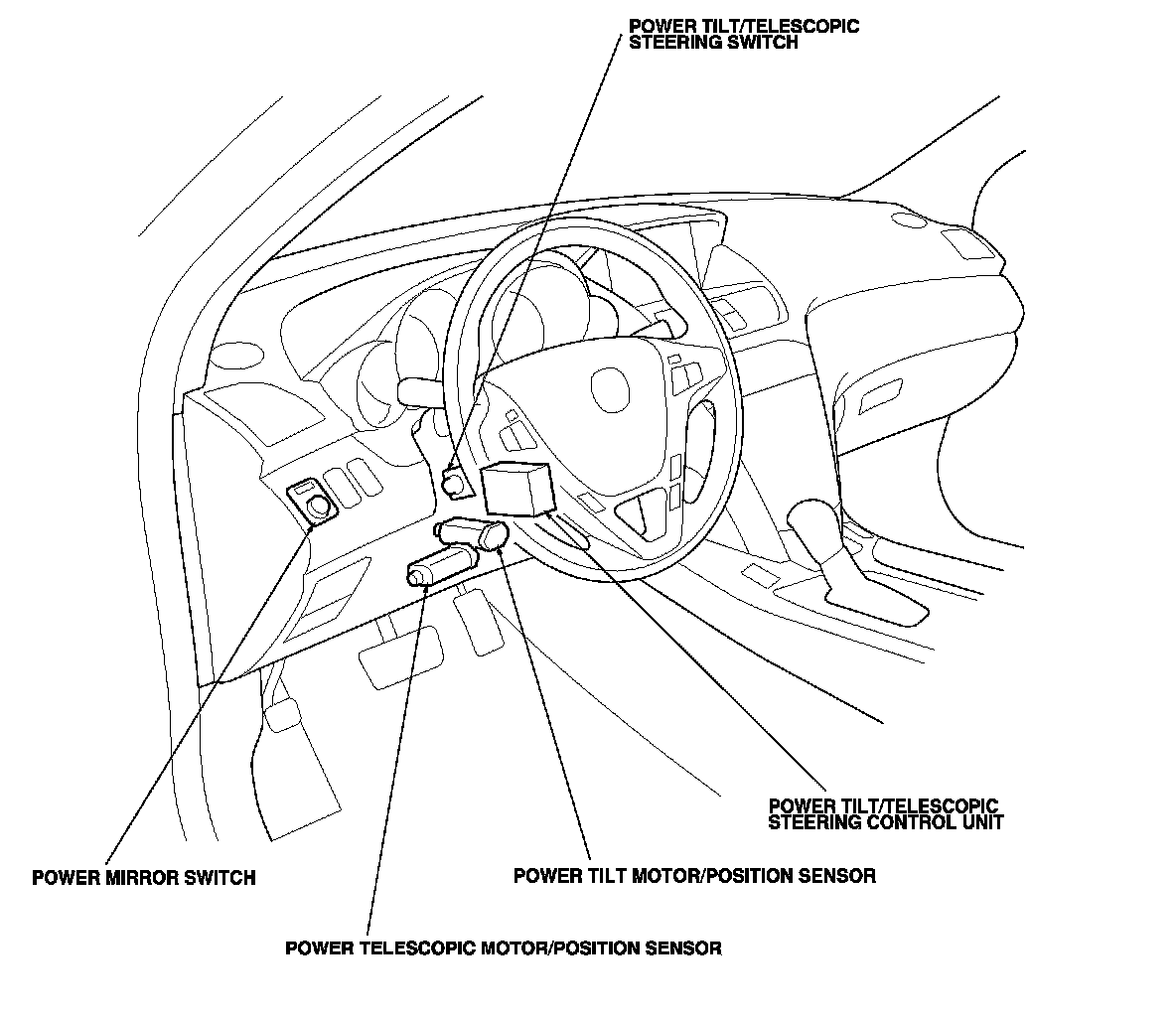 POWER TILT/TELESCOPIC STEERING SWITCH

POWER TILT/TELESCOPIC STEERING CONTROL UNIT

POWER MIRROR SWITCH

POWER TILT MOTOR/POSITION SENSOR

POWER TELESCOPIC MOTOR/POSITION SENSOR