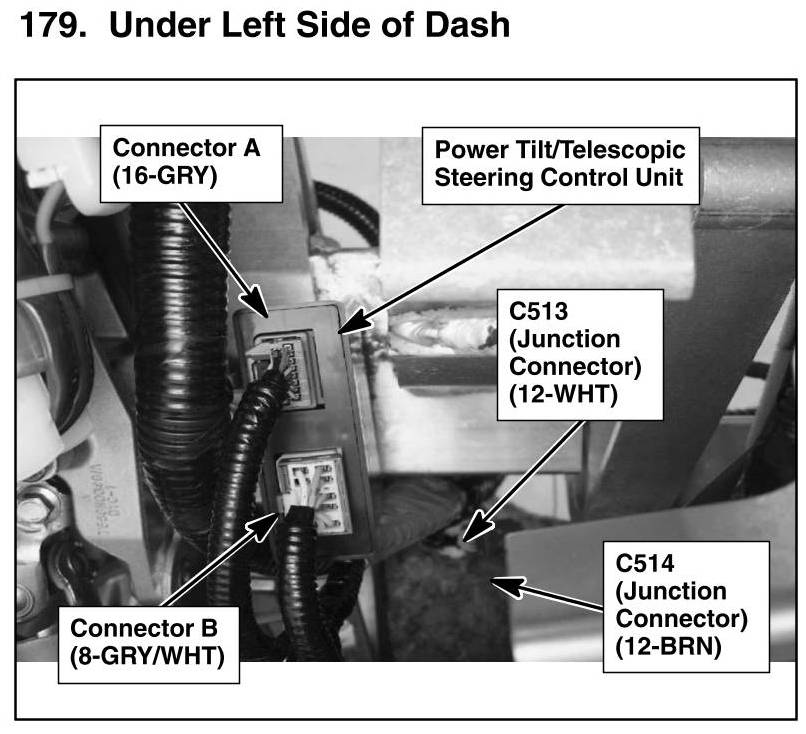 179. Under Left Side of Dash

Connector A
(16-GRY)

Power Tilt/Telescopic
Steering Control Unit

C513
(Junction
Connector)
(12-WHT)

Connector B
(8-GRY/WHT)

C514
(Junction
Connector)
(12-BRN)