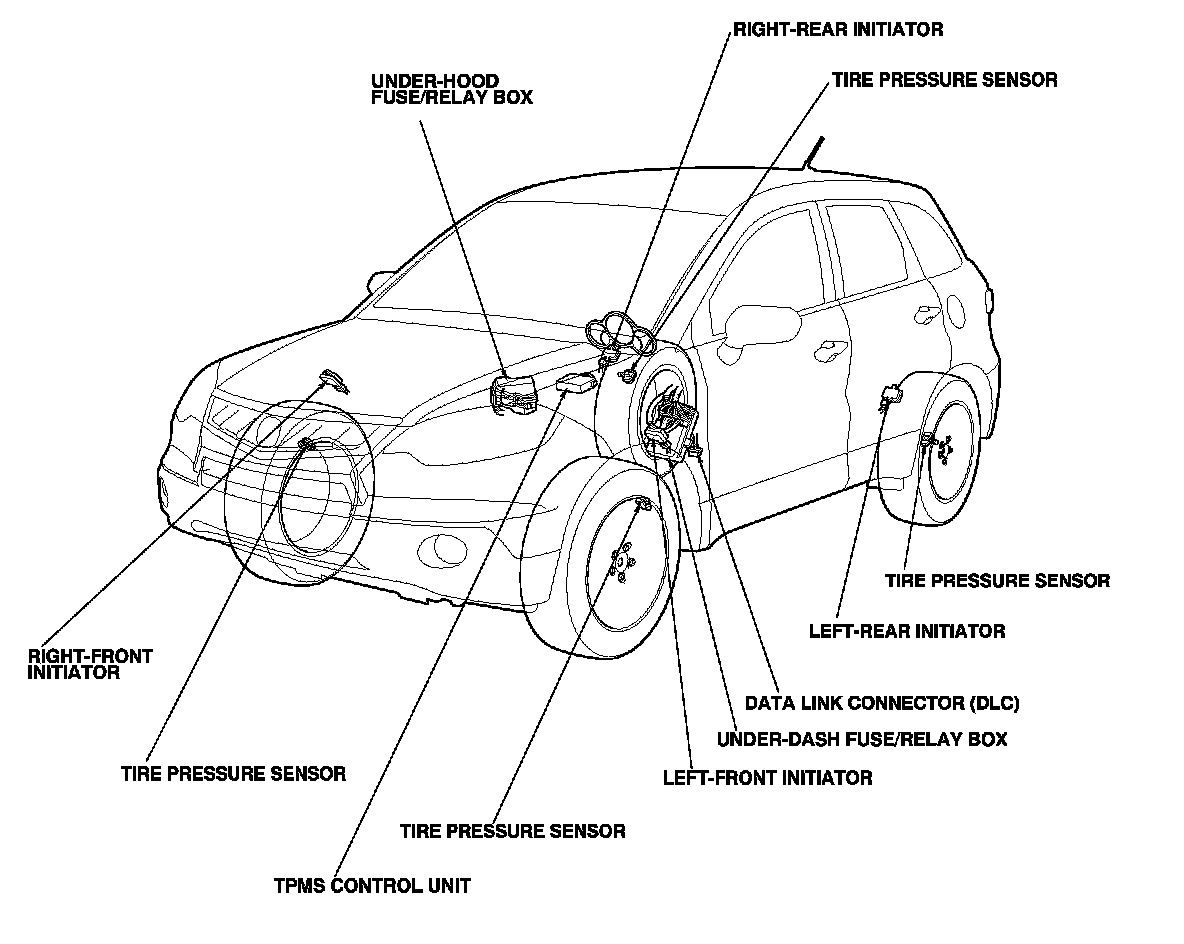 RIGHT-REAR INITIATOR

UNDER-HOOD FUSE/RELAY BOX

TIRE PRESSURE SENSOR

TIRE PRESSURE SENSOR

LEFT-REAR INITIATOR

RIGHT-FRONT INITIATOR

DATA LINK CONNECTOR (DLC)

UNDER-DASH FUSE/RELAY BOX

TIRE PRESSURE SENSOR

LEFT-FRONT INITIATOR

TIRE PRESSURE SENSOR

TPMS CONTROL UNIT