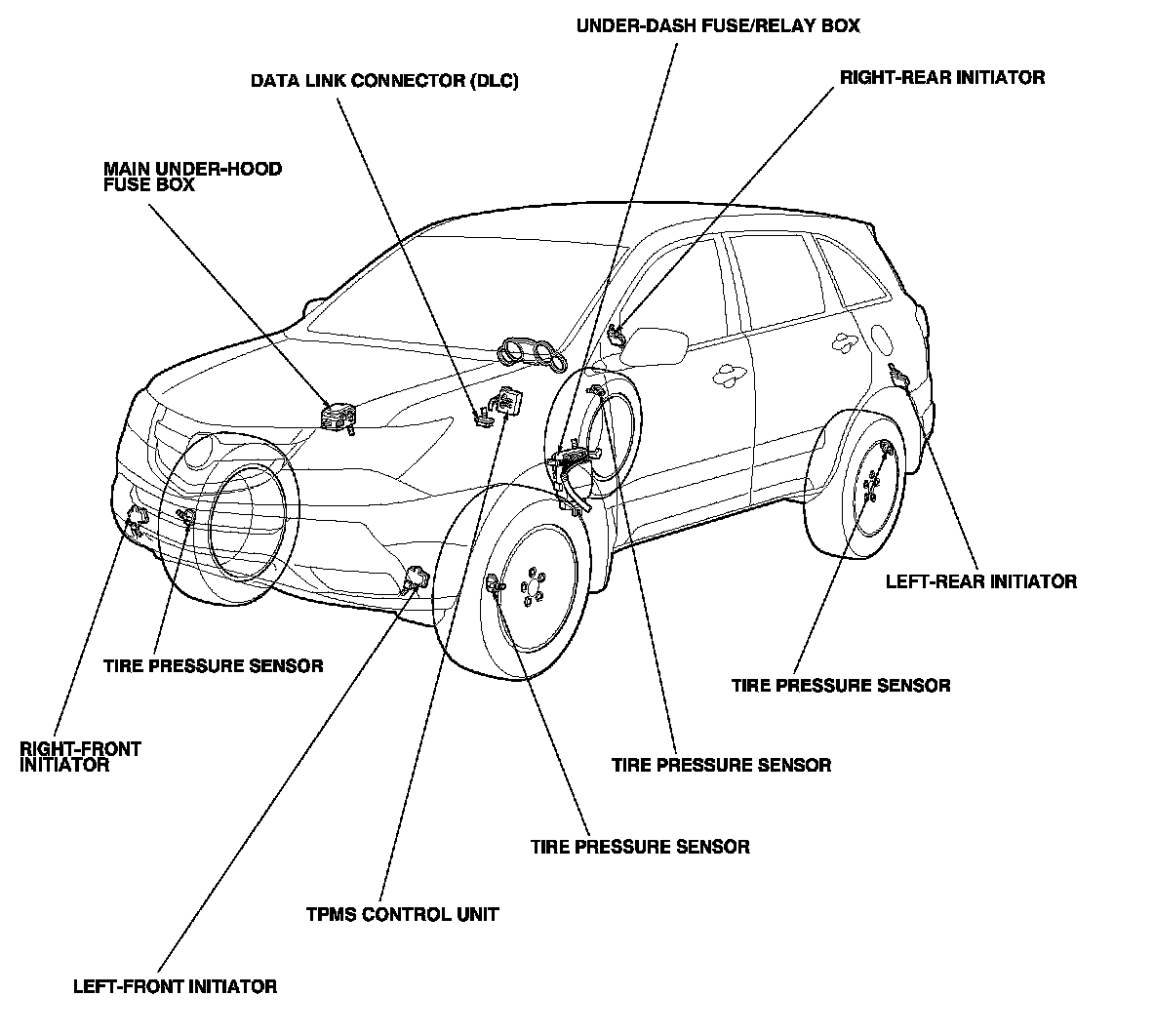 UNDER-DASH FUSE/RELAY BOX

DATA LINK CONNECTOR (DLC)

RIGHT-REAR INITIATOR

MAIN UNDER-HOOD FUSE BOX

LEFT-REAR INITIATOR

TIRE PRESSURE SENSOR

TIRE PRESSURE SENSOR

RIGHT-FRONT INITIATOR

TIRE PRESSURE SENSOR

TIRE PRESSURE SENSOR

TPMS CONTROL UNIT

LEFT-FRONT INITIATOR