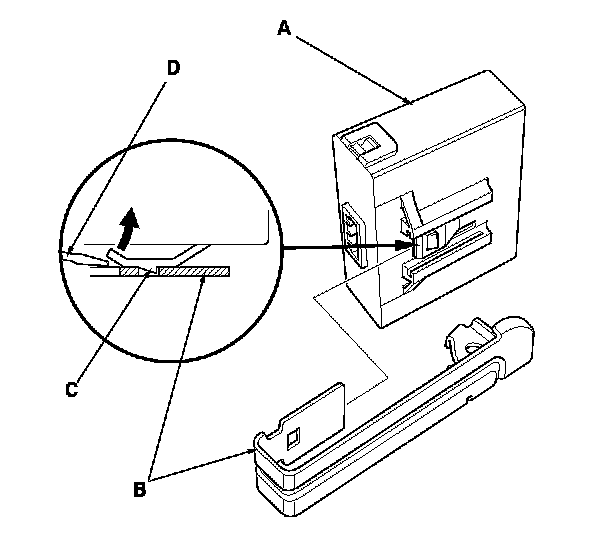 A
D
C
B