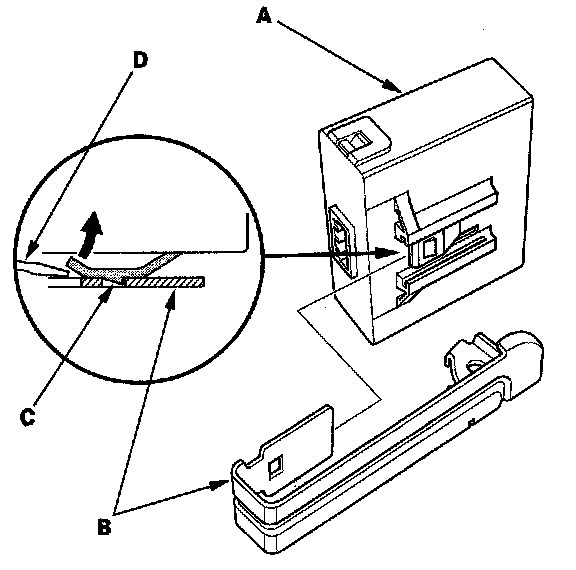 A
D
C
B