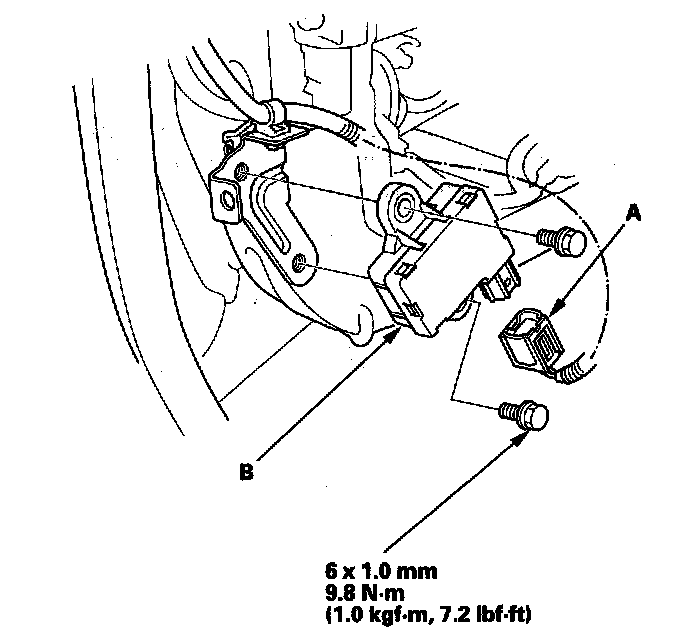 A

B

6 x 1.0 mm
9.8 N·m
(1.0 kgf·m, 7.2 lbf·ft)