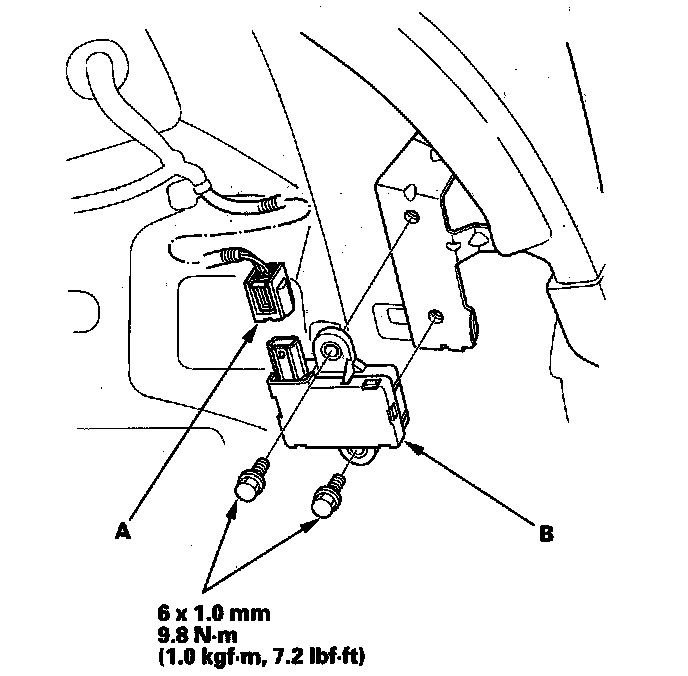 A

B

6 x 1.0 mm
9.8 N·m
(1.0 kgf·m, 7.2 lbf·ft)