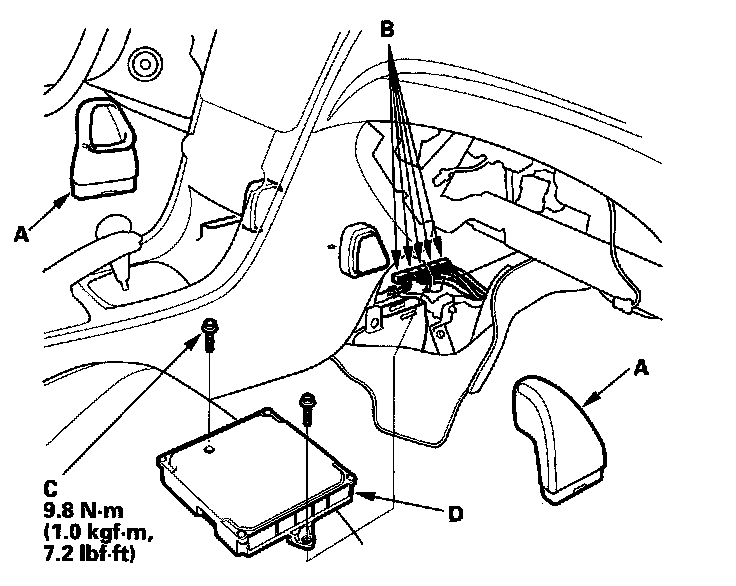 B

A

A

C
9.8 N·m
(1.0 kgf·m,
7.2 lbf·ft)

D