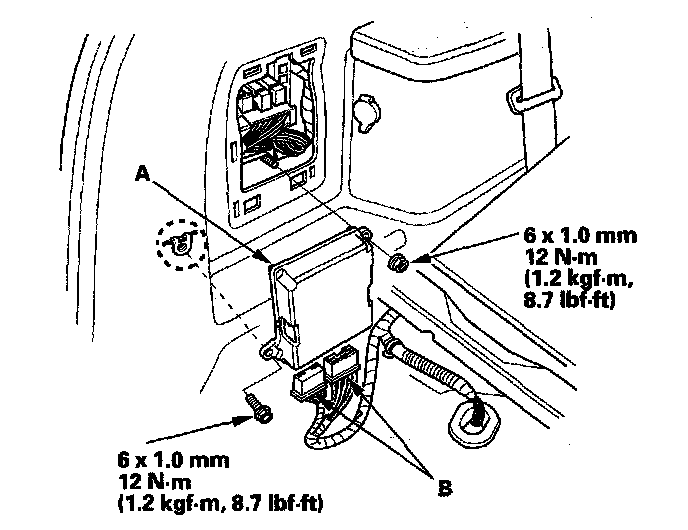 A

6 x 1.0 mm
12 N·m
(1.2 kgf·m,
8.7 lbf·ft)

6 x 1.0 mm
12 N·m
(1.2 kgf·m, 8.7 lbf·ft)

B