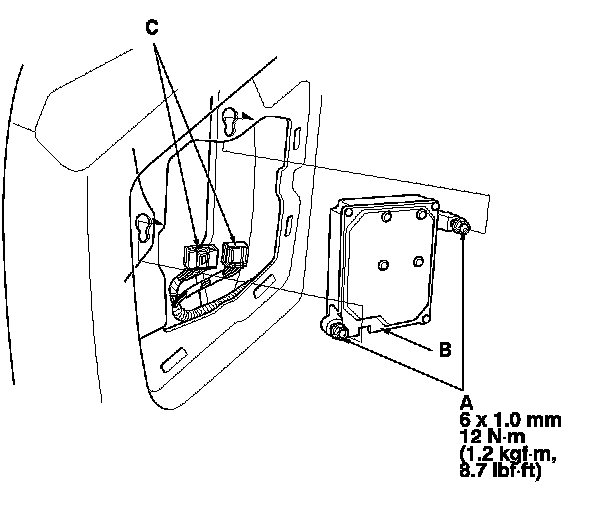 C

B

A
6 x 1.0 mm
12 N·m
(1.2 kgf·m,
8.7 lbf·ft)