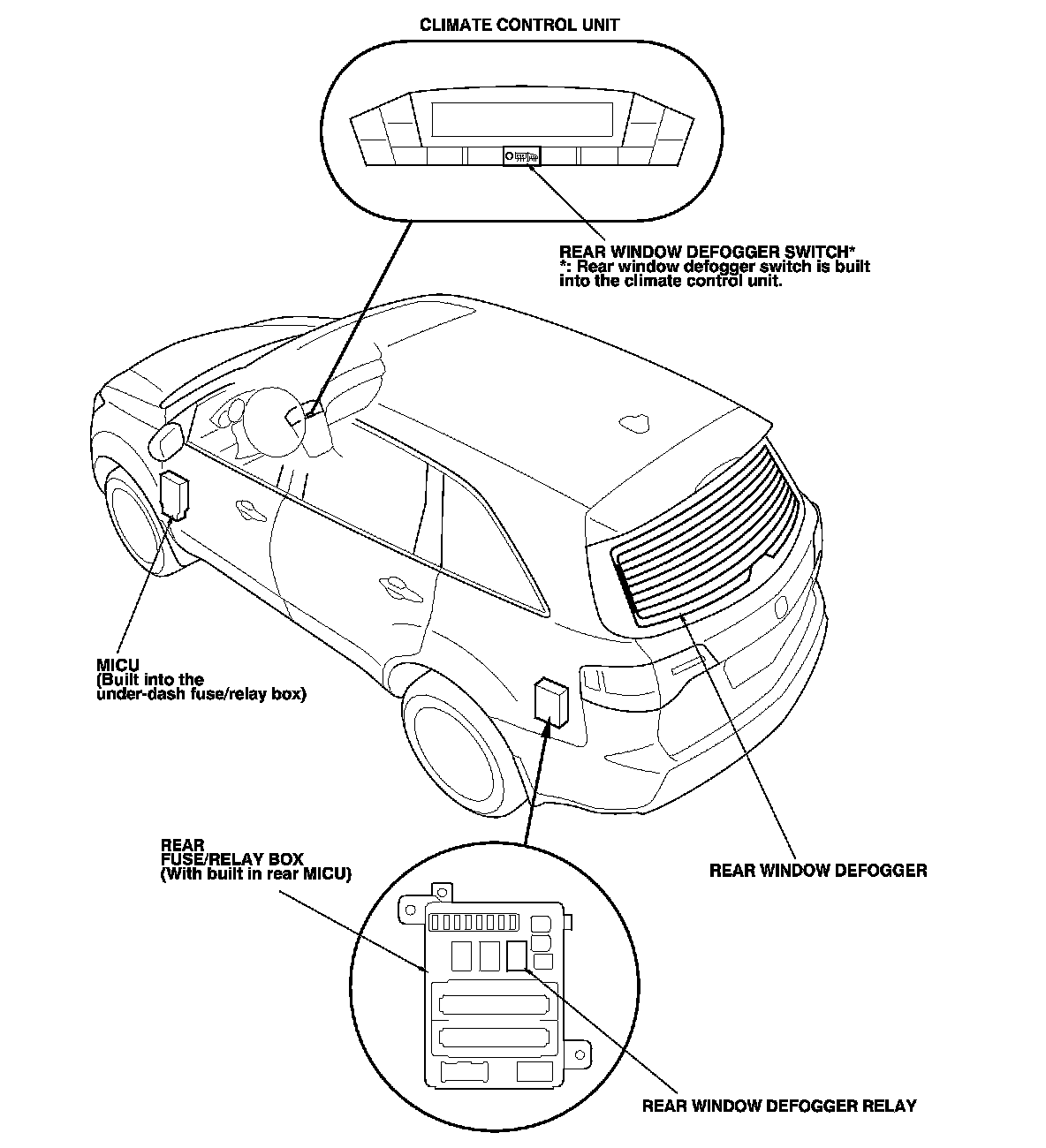 CLIMATE CONTROL UNIT

REAR WINDOW DEFOGGER SWITCH*
*: Rear window defogger switch is built into the climate control unit.

MICU
(Built into the under-dash fuse/relay box)

REAR
FUSE/RELAY BOX
(With built in rear MICU)

REAR WINDOW DEFOGGER

REAR WINDOW DEFOGGER RELAY