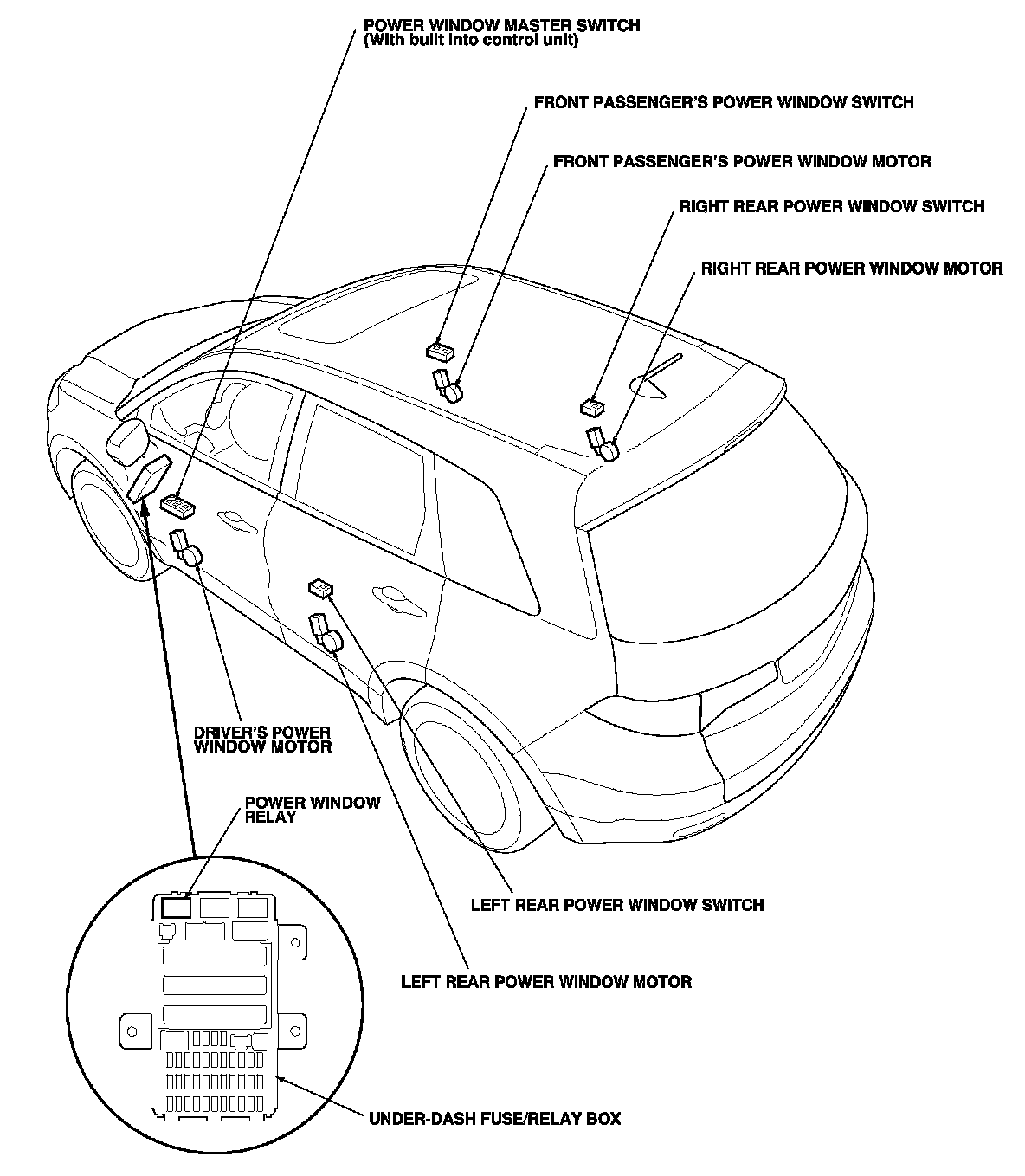 POWER WINDOW MASTER SWITCH
(With built into control unit)

FRONT PASSENGER'S POWER WINDOW SWITCH

FRONT PASSENGER'S POWER WINDOW MOTOR

RIGHT REAR POWER WINDOW SWITCH

RIGHT REAR POWER WINDOW MOTOR

DRIVER'S POWER WINDOW MOTOR

POWER WINDOW RELAY

LEFT REAR POWER WINDOW SWITCH

LEFT REAR POWER WINDOW MOTOR

UNDER-DASH FUSE/RELAY BOX