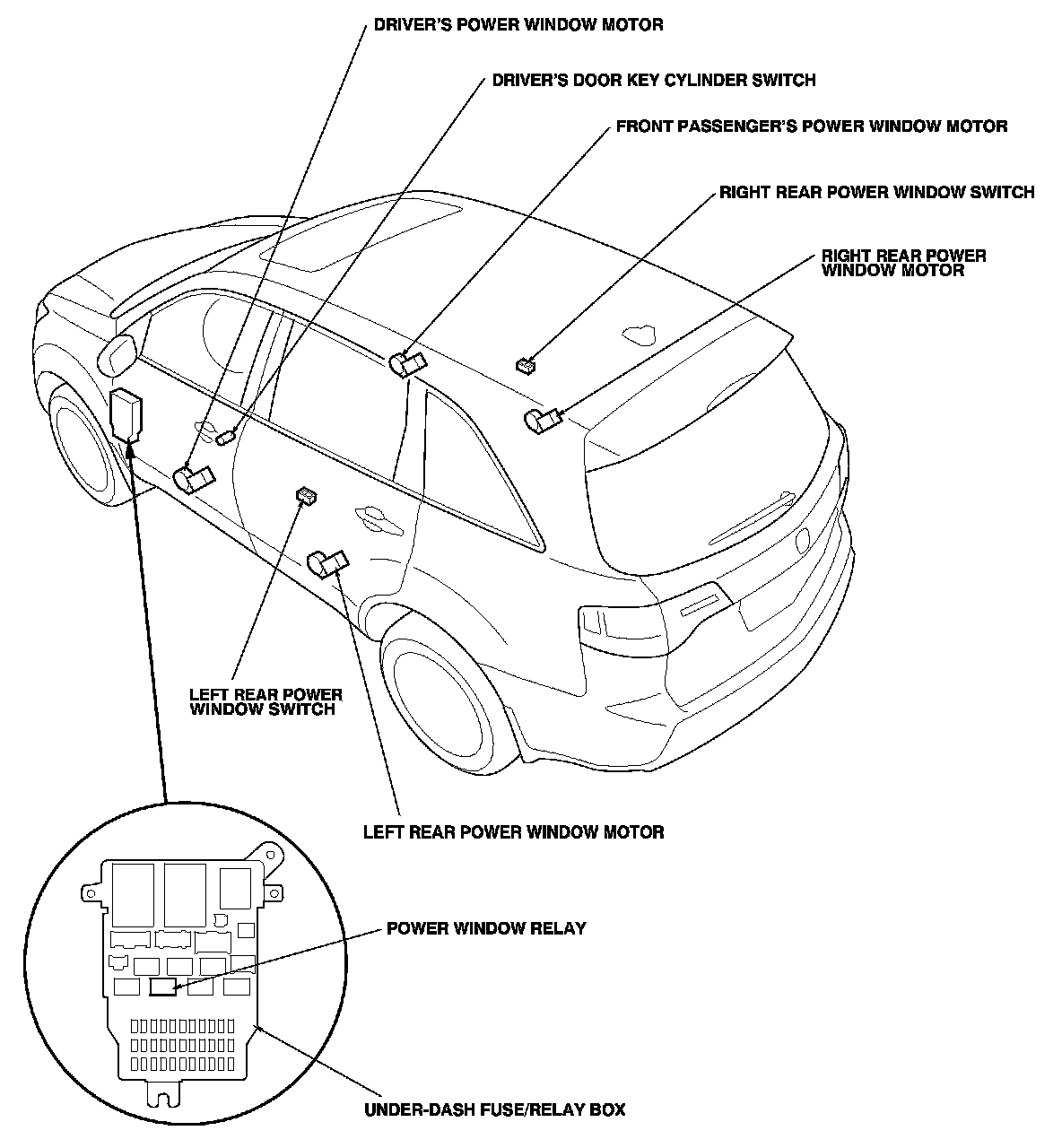 DRIVER'S POWER WINDOW MOTOR

DRIVER'S DOOR KEY CYLINDER SWITCH

FRONT PASSENGER'S POWER WINDOW MOTOR

RIGHT REAR POWER WINDOW SWITCH

RIGHT REAR POWER WINDOW MOTOR

LEFT REAR POWER WINDOW SWITCH

LEFT REAR POWER WINDOW MOTOR

POWER WINDOW RELAY

UNDER-DASH FUSE/RELAY BOX