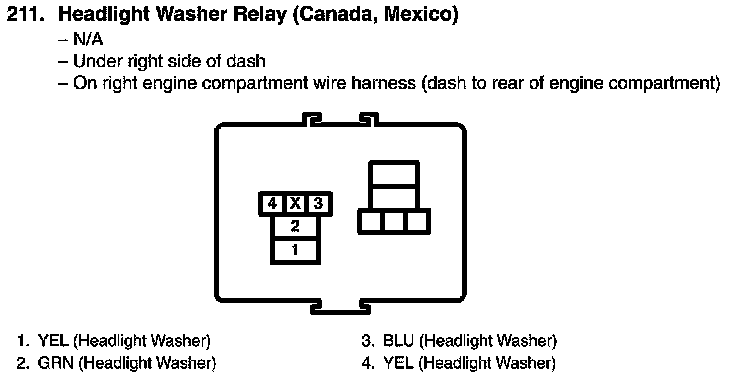 211. Headlight Washer Relay (Canada, Mexico)

– N/A
– Under right side of dash
– On right engine compartment wire harness (dash to rear of engine compartment)

4 X 3
2
1

1. YEL (Headlight Washer)
2. GRN (Headlight Washer)
3. BLU (Headlight Washer)
4. YEL (Headlight Washer)