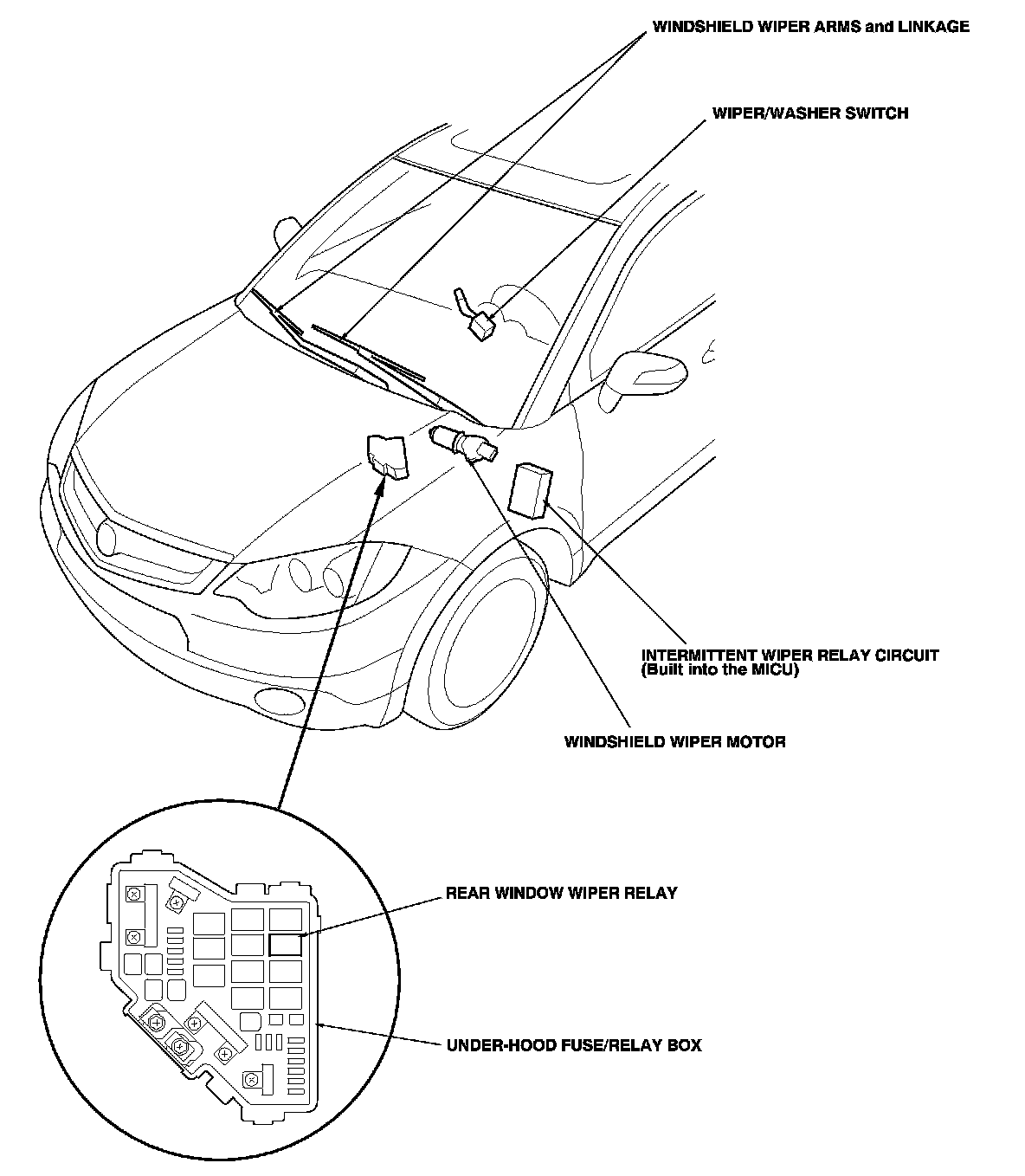 WINDSHIELD WIPER ARMS and LINKAGE

WIPER/WASHER SWITCH

INTERMITTENT WIPER RELAY CIRCUIT
(Built into the MICU)

WINDSHIELD WIPER MOTOR

REAR WINDOW WIPER RELAY

UNDER-HOOD FUSE/RELAY BOX