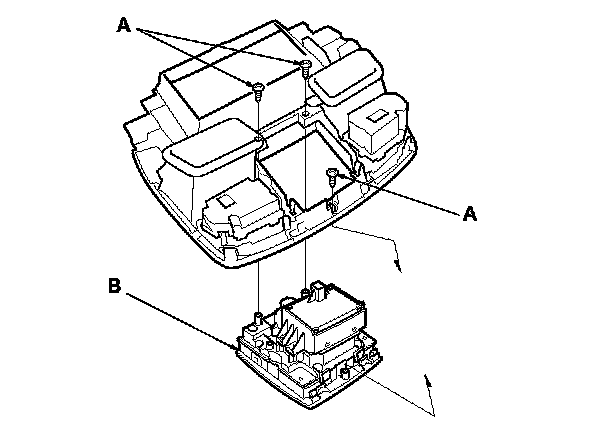 A
A
B