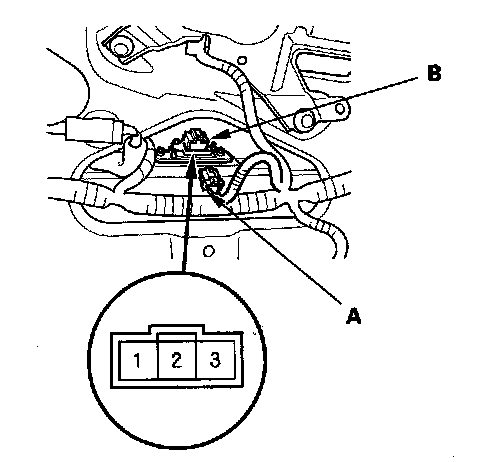 B

A

1 2 3