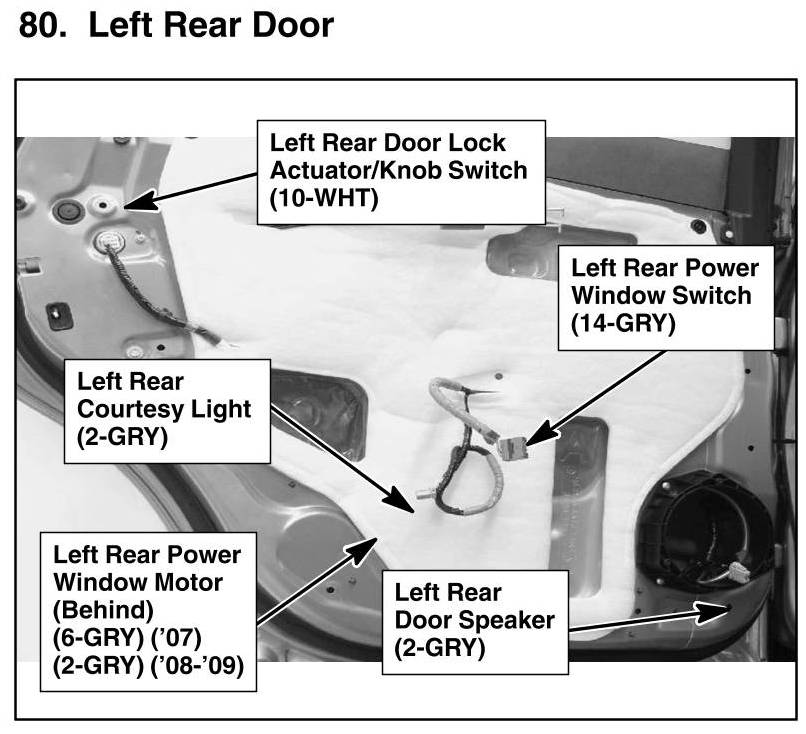 80. Left Rear Door

Left Rear Door Lock Actuator/Knob Switch (10-WHT)

Left Rear Power Window Switch (14-GRY)

Left Rear Courtesy Light (2-GRY)

Left Rear Power Window Motor (Behind) (6-GRY) ('07) (2-GRY) ('08-'09)

Left Rear Door Speaker (2-GRY)