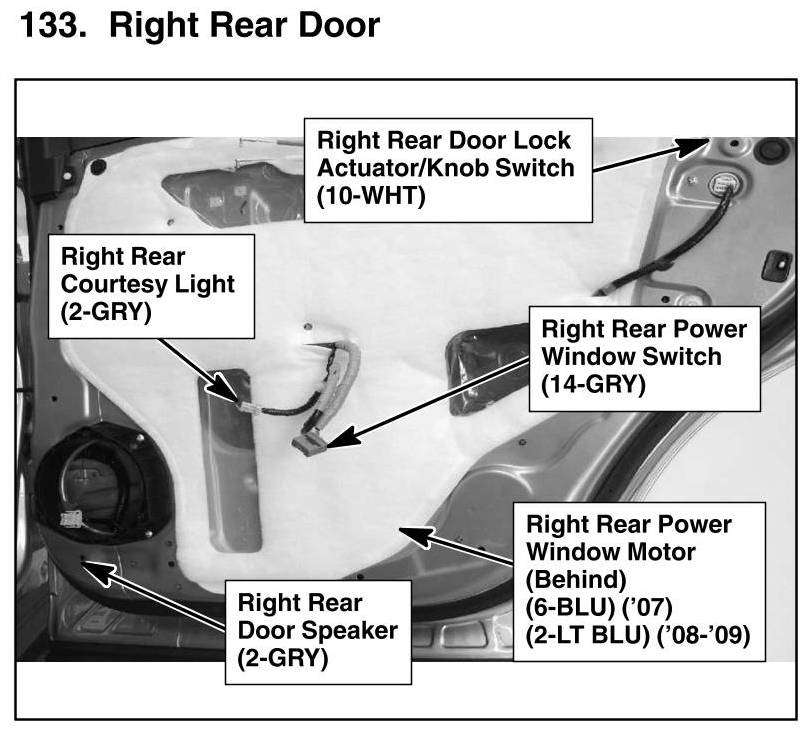 133. Right Rear Door

Right Rear Door Lock Actuator/Knob Switch (10-WHT)

Right Rear Courtesy Light (2-GRY)

Right Rear Power Window Switch (14-GRY)

Right Rear Power Window Motor (Behind) (6-BLU) ('07) (2-LT BLU) ('08-'09)

Right Rear Door Speaker (2-GRY)