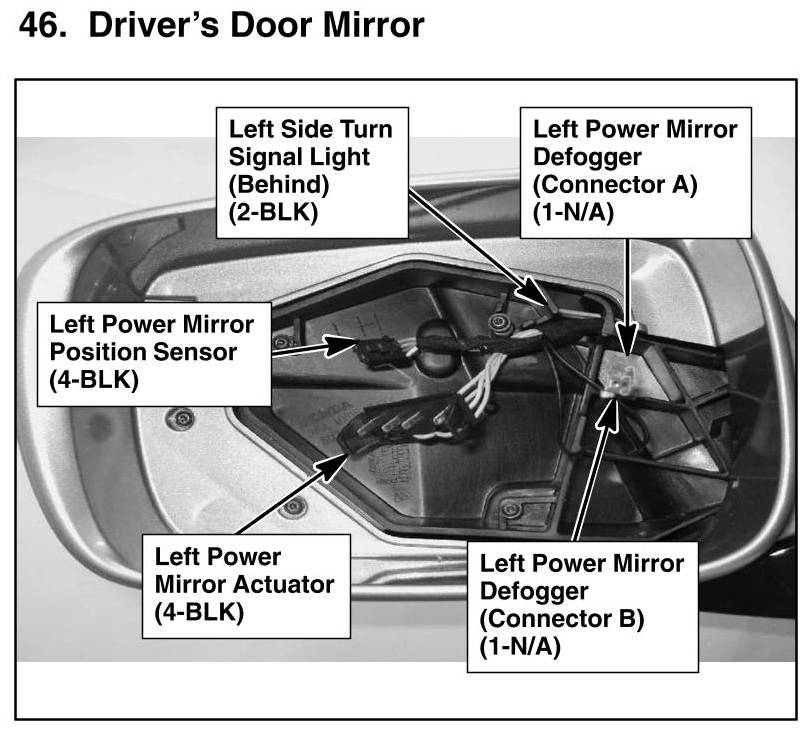 46. Driver's Door Mirror

Left Side Turn Signal Light (Behind) (2-BLK)

Left Power Mirror Defogger (Connector A) (1-N/A)

Left Power Mirror Position Sensor (4-BLK)

Left Power Mirror Actuator (4-BLK)

Left Power Mirror Defogger (Connector B) (1-N/A)