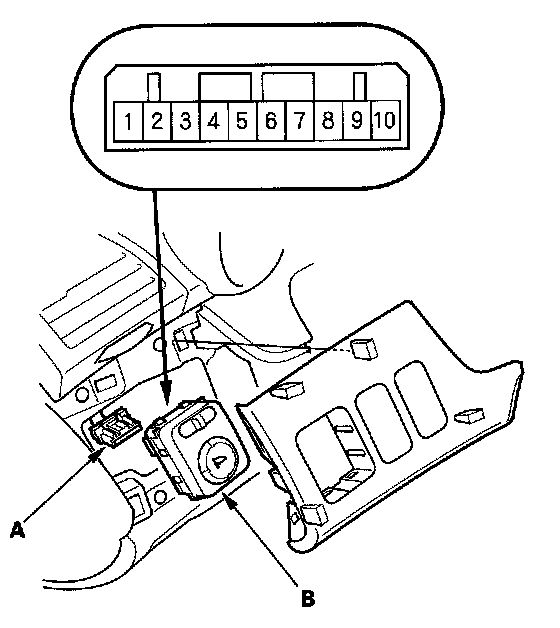 1 2 3 4 5 6 7 8 9 10

A

B