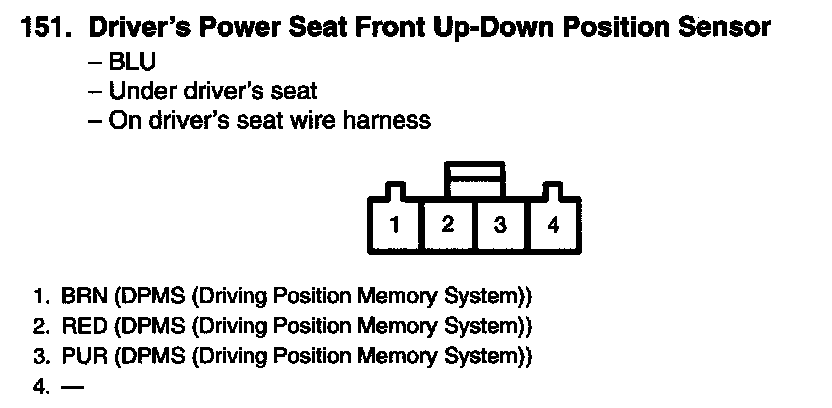 151. Driver's Power Seat Front Up-Down Position Sensor
– BLU
– Under driver's seat
– On driver's seat wire harness

1 2 3 4

1. BRN (DPMS (Driving Position Memory System))
2. RED (DPMS (Driving Position Memory System))
3. PUR (DPMS (Driving Position Memory System))
4. —