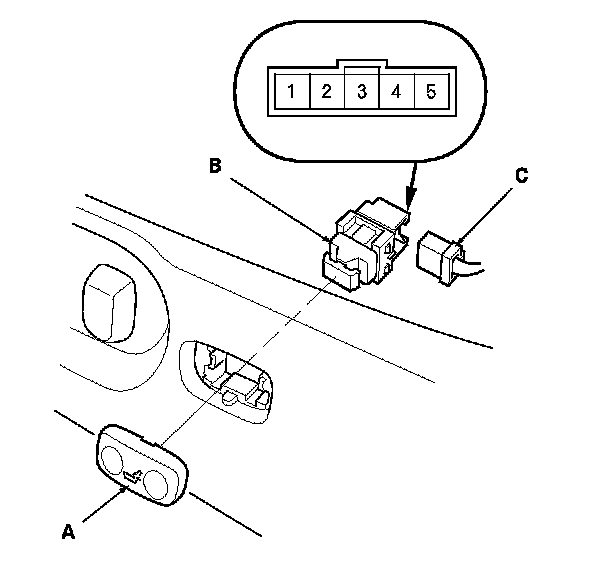 1 2 3 4 5

B

C

A