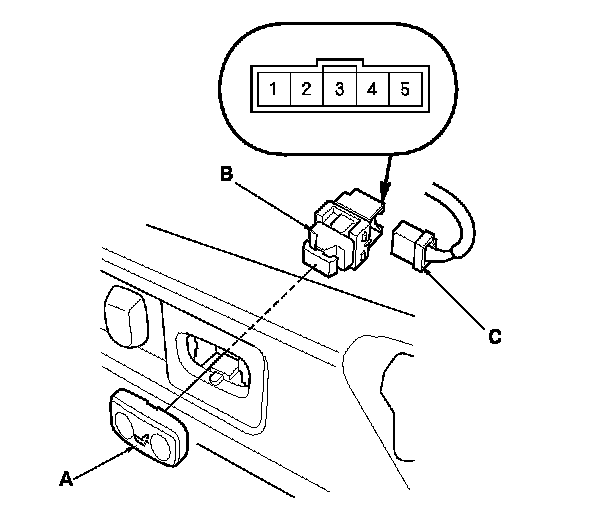 1 2 3 4 5

B

C

A