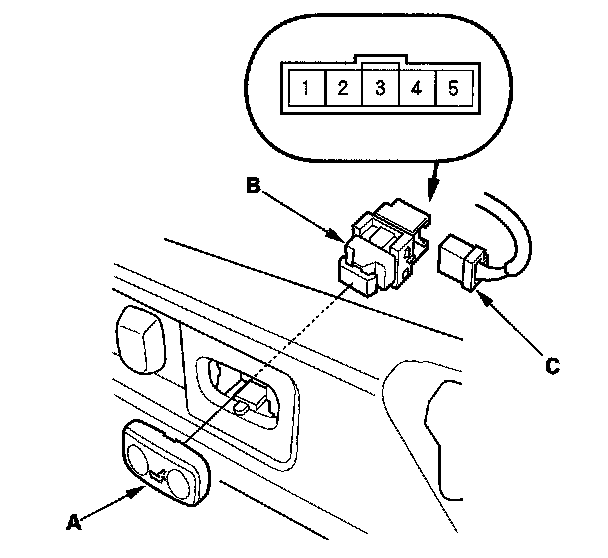 1 2 3 4 5

B

C

A