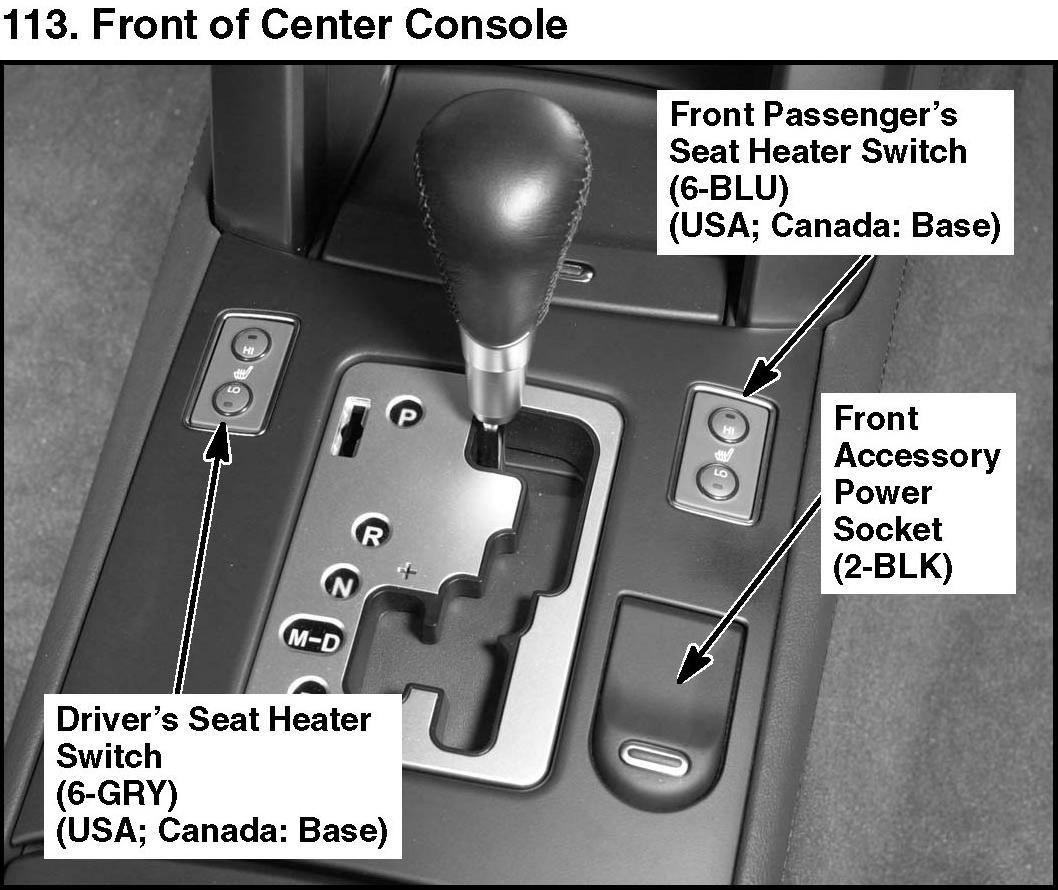 113. Front of Center Console

Front Passenger's Seat Heater Switch (6-BLU) (USA; Canada: Base)

HI
LO

P
R
N
M-D
+

HI
LO

Front Accessory Power Socket (2-BLK)

Driver's Seat Heater Switch (6-GRY) (USA; Canada: Base)