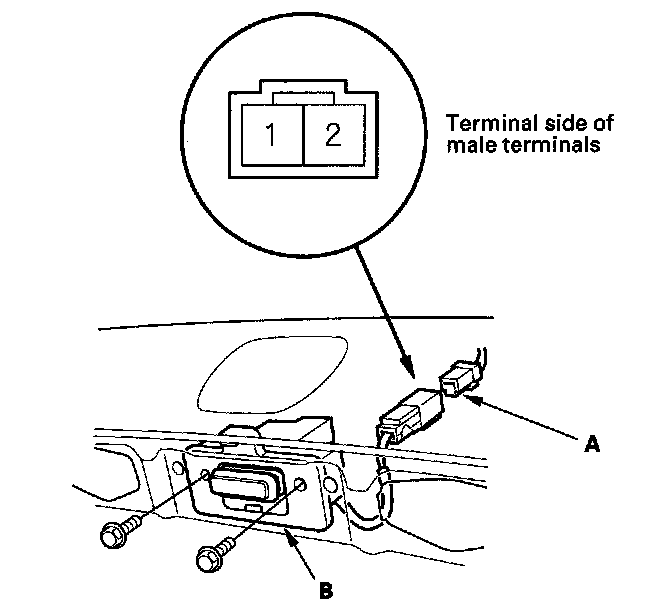 1
2
Terminal side of male terminals
A
B