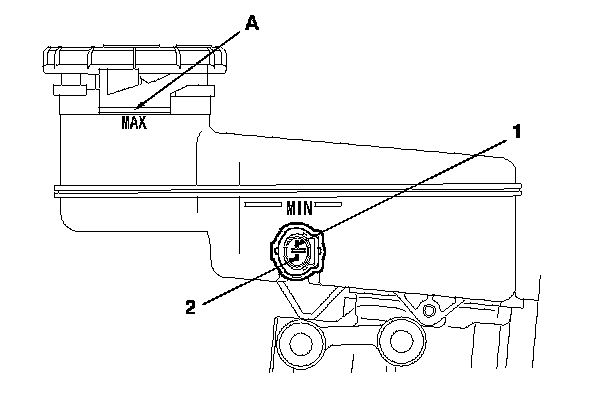 A
MAX
1
MIN
2