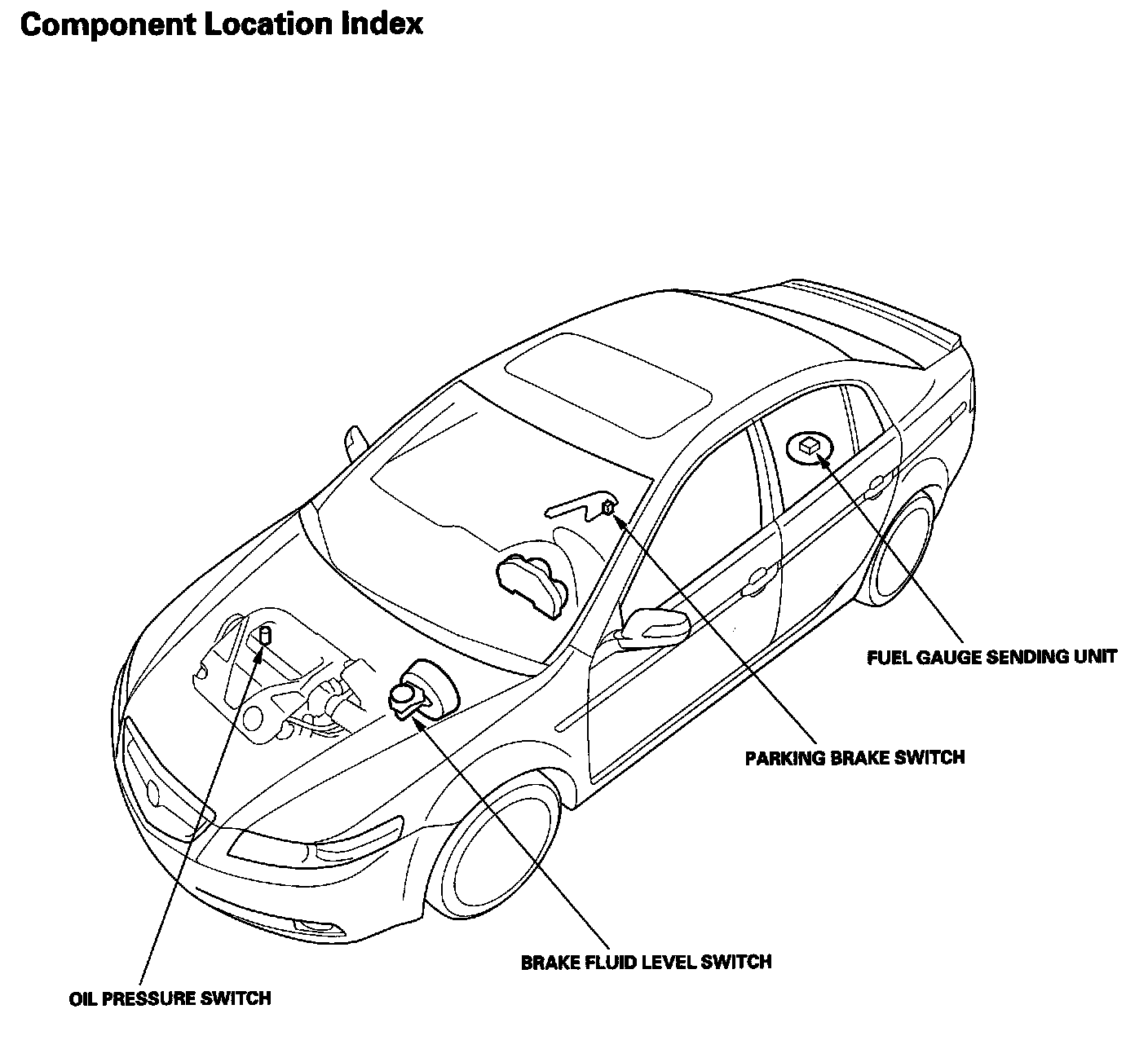 Component Location Index

FUEL GAUGE SENDING UNIT

PARKING BRAKE SWITCH

BRAKE FLUID LEVEL SWITCH

OIL PRESSURE SWITCH