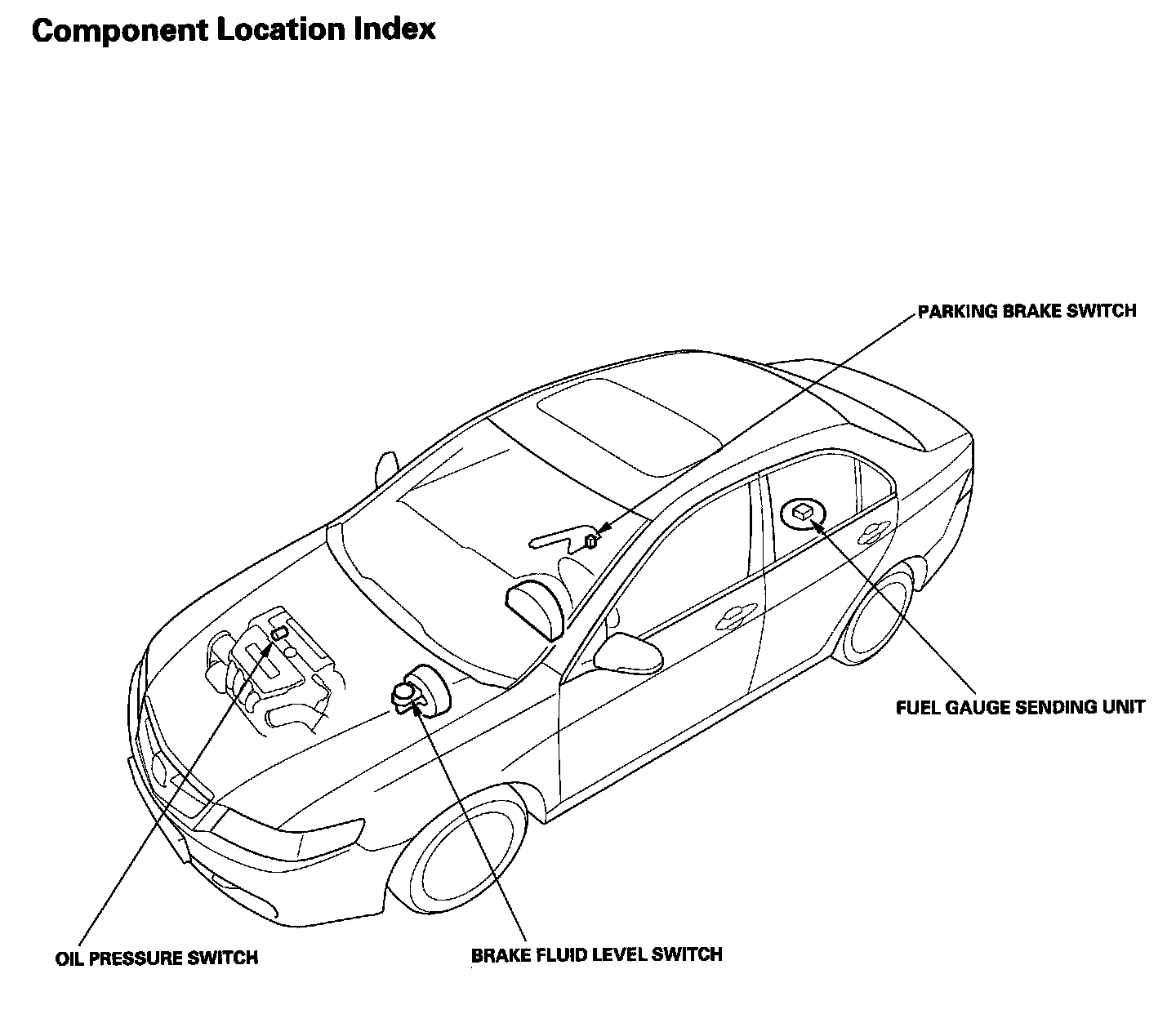 Component Location Index

PARKING BRAKE SWITCH

FUEL GAUGE SENDING UNIT

OIL PRESSURE SWITCH

BRAKE FLUID LEVEL SWITCH