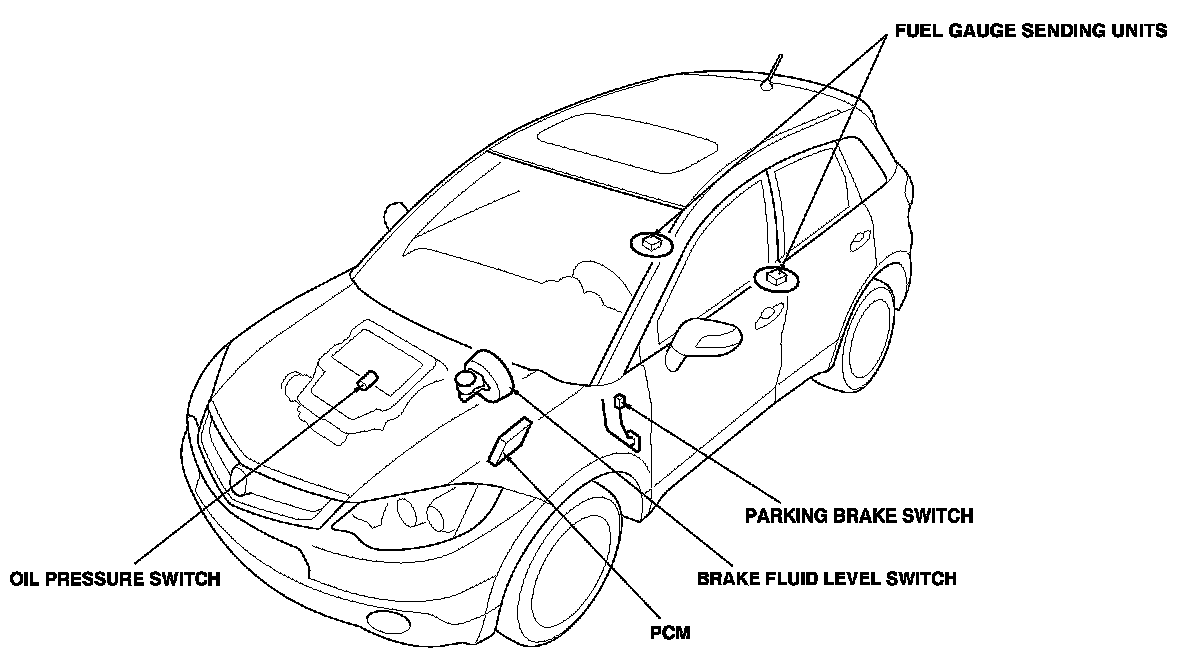 FUEL GAUGE SENDING UNITS

PARKING BRAKE SWITCH

OIL PRESSURE SWITCH

BRAKE FLUID LEVEL SWITCH

PCM