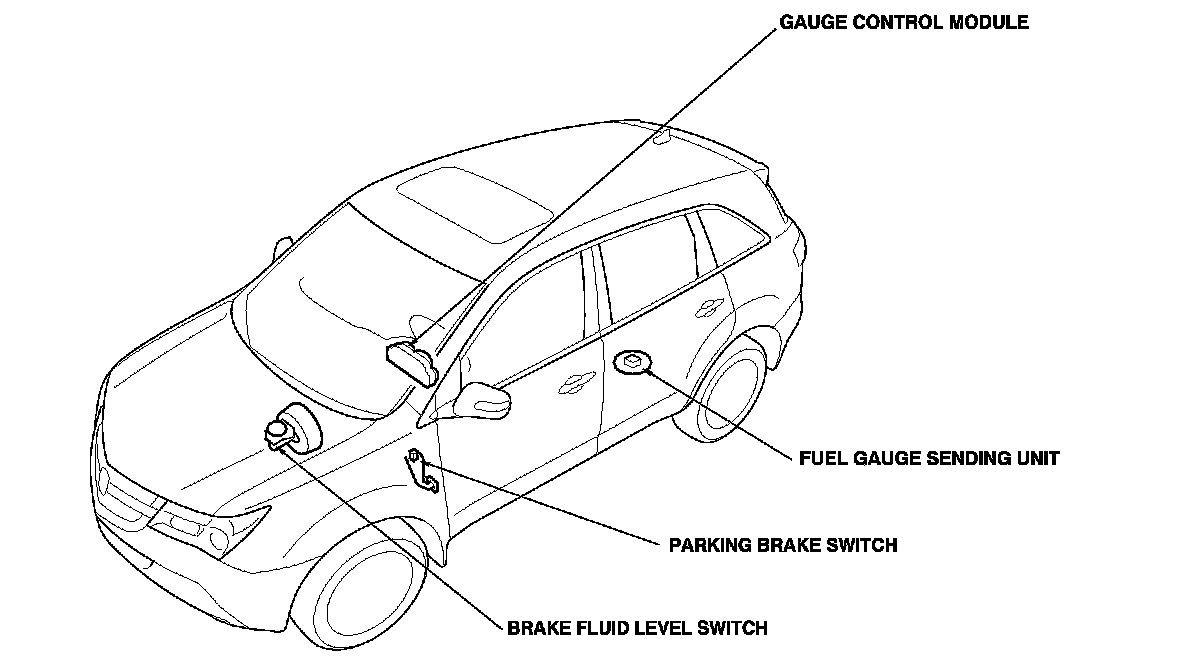 GAUGE CONTROL MODULE

FUEL GAUGE SENDING UNIT

PARKING BRAKE SWITCH

BRAKE FLUID LEVEL SWITCH