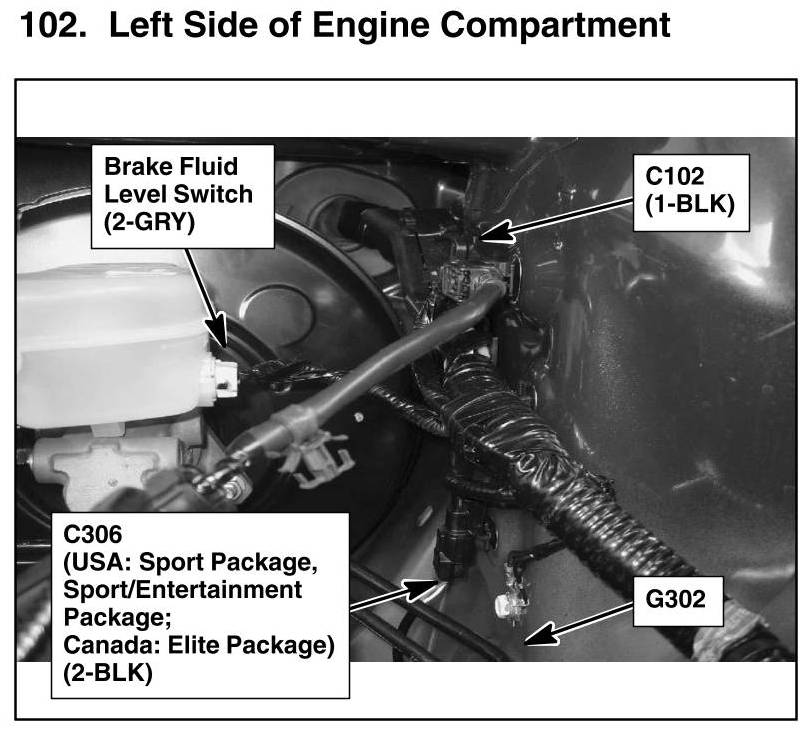 102. Left Side of Engine Compartment

Brake Fluid Level Switch (2-GRY)

C102 (1-BLK)

C306 (USA: Sport Package, Sport/Entertainment Package; Canada: Elite Package) (2-BLK)

G302