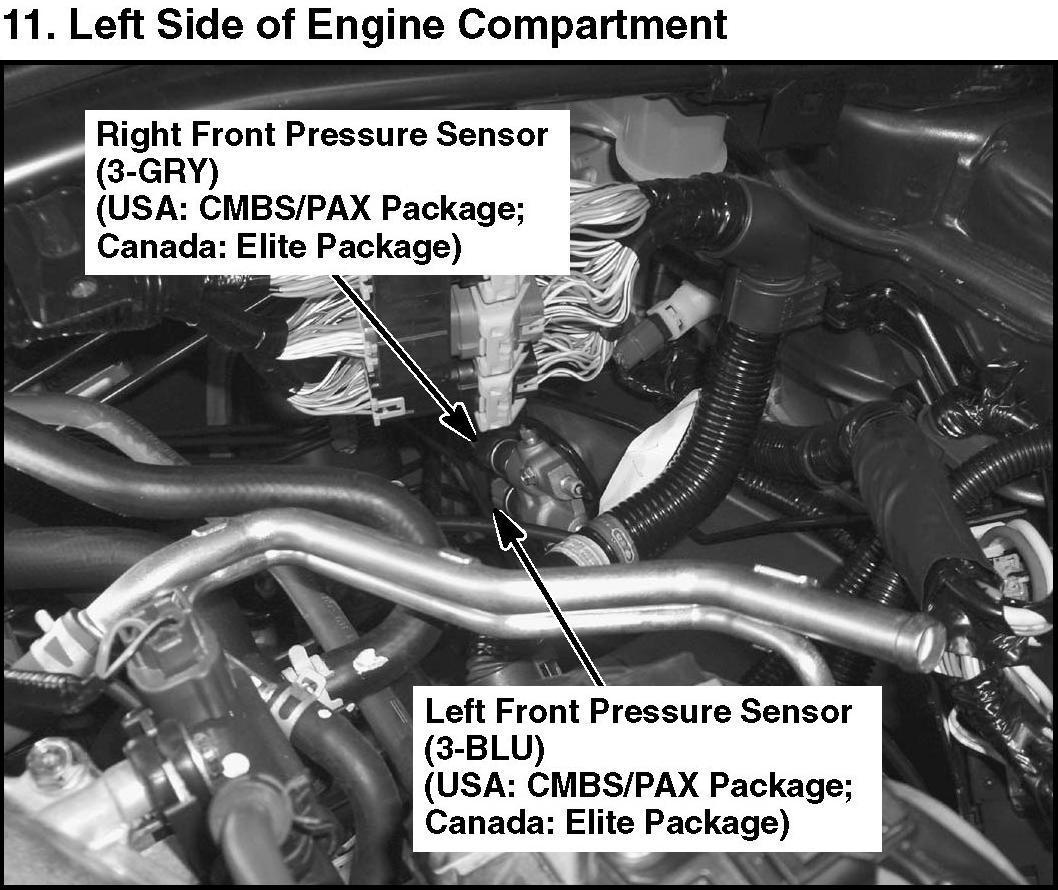 11. Left Side of Engine Compartment

Right Front Pressure Sensor
(3-GRY)
(USA: CMBS/PAX Package;
Canada: Elite Package)

Left Front Pressure Sensor
(3-BLU)
(USA: CMBS/PAX Package;
Canada: Elite Package)