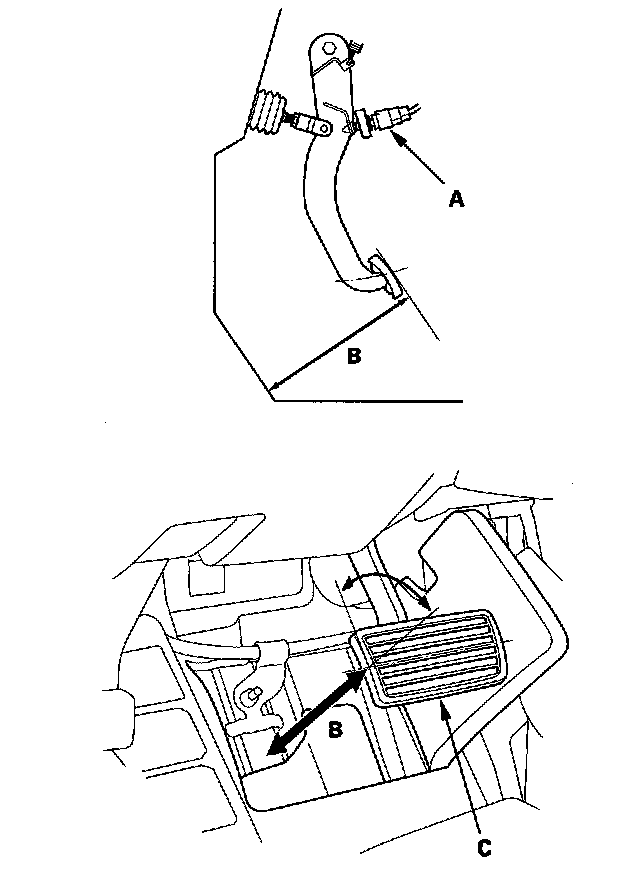 A

B

B

C