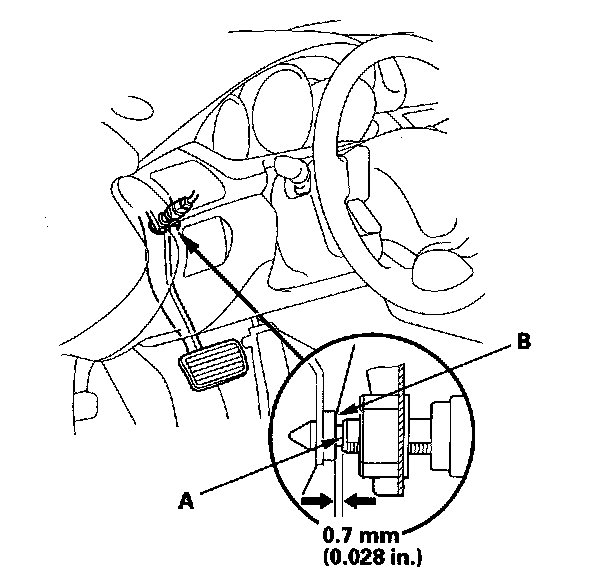 B

A

0.7 mm
(0.028 in.)