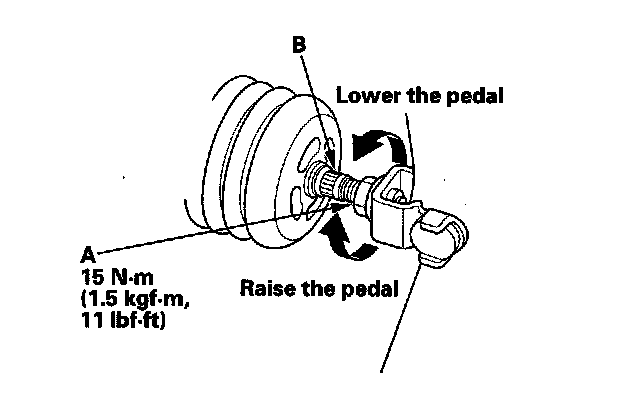 B

Lower the pedal

A
15 N·m
(1.5 kgf·m,
11 lbf·ft)

Raise the pedal