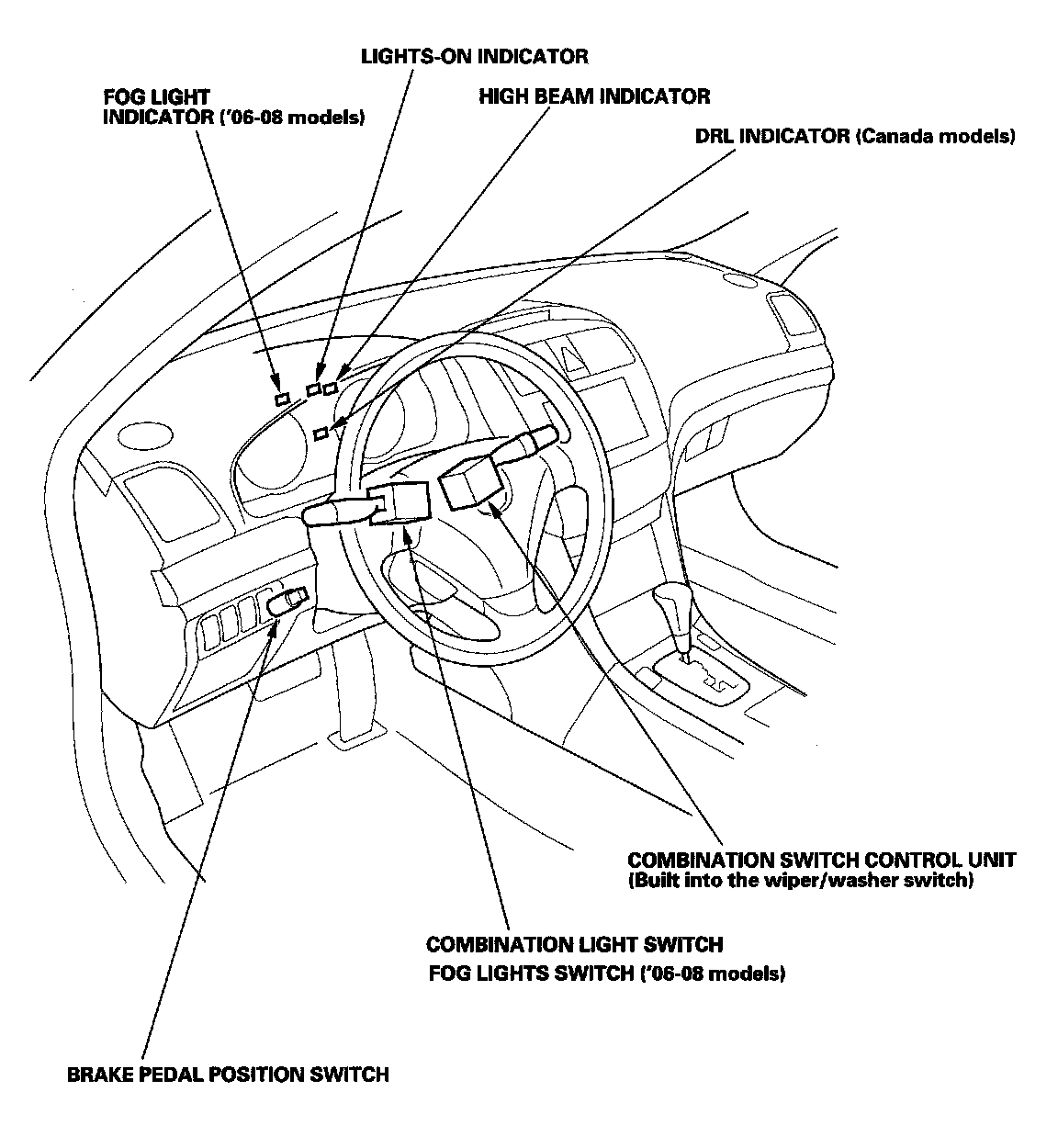 LIGHTS-ON INDICATOR

FOG LIGHT
INDICATOR ('06-08 models)

HIGH BEAM INDICATOR

DRL INDICATOR (Canada models)

COMBINATION SWITCH CONTROL UNIT
(Built into the wiper/washer switch)

COMBINATION LIGHT SWITCH
FOG LIGHTS SWITCH ('06-08 models)

BRAKE PEDAL POSITION SWITCH