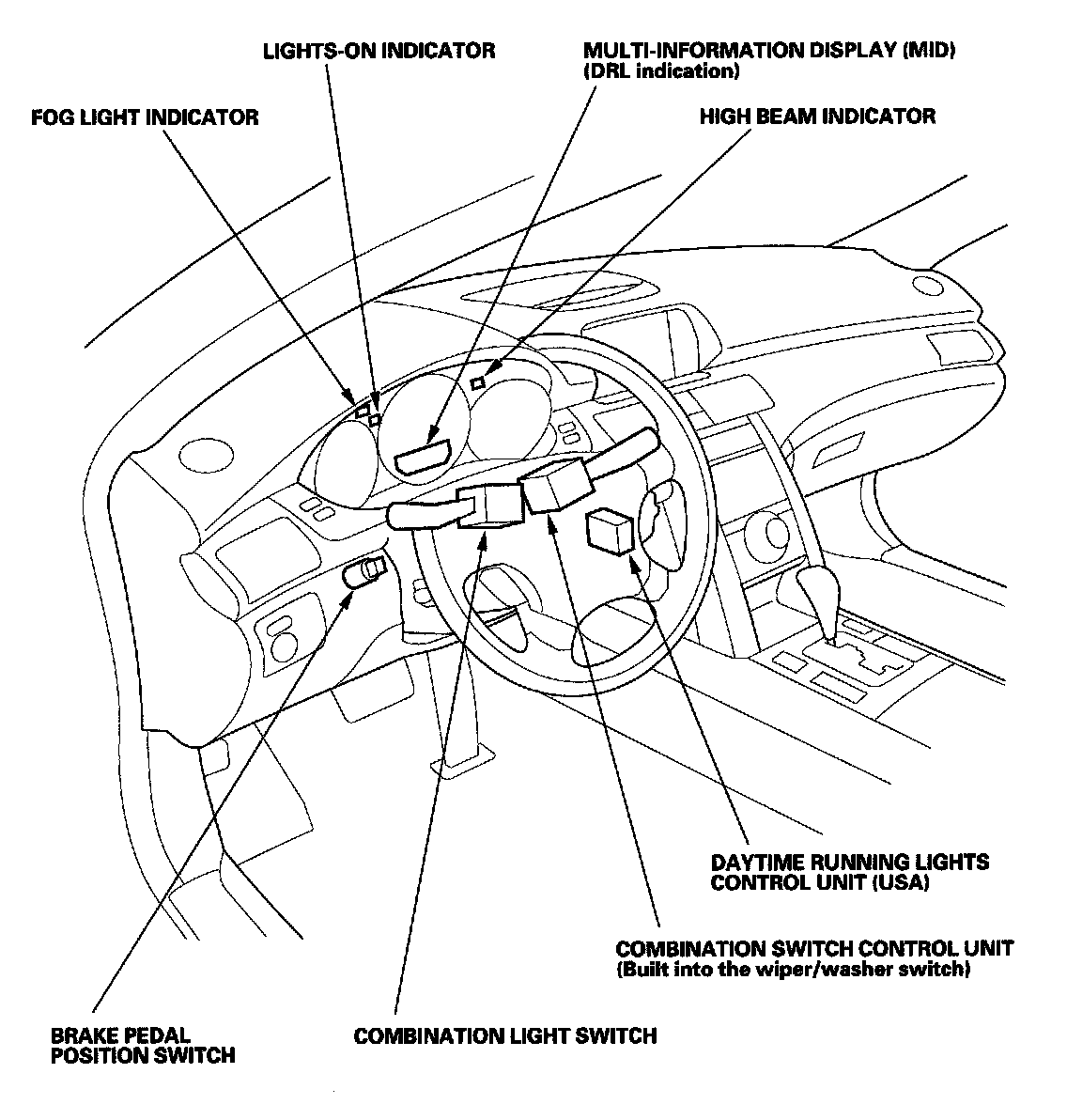 LIGHTS-ON INDICATOR

MULTI-INFORMATION DISPLAY (MID)
(DRL indication)

FOG LIGHT INDICATOR

HIGH BEAM INDICATOR

DAYTIME RUNNING LIGHTS
CONTROL UNIT (USA)

COMBINATION SWITCH CONTROL UNIT
(Built into the wiper/washer switch)

BRAKE PEDAL
POSITION SWITCH

COMBINATION LIGHT SWITCH