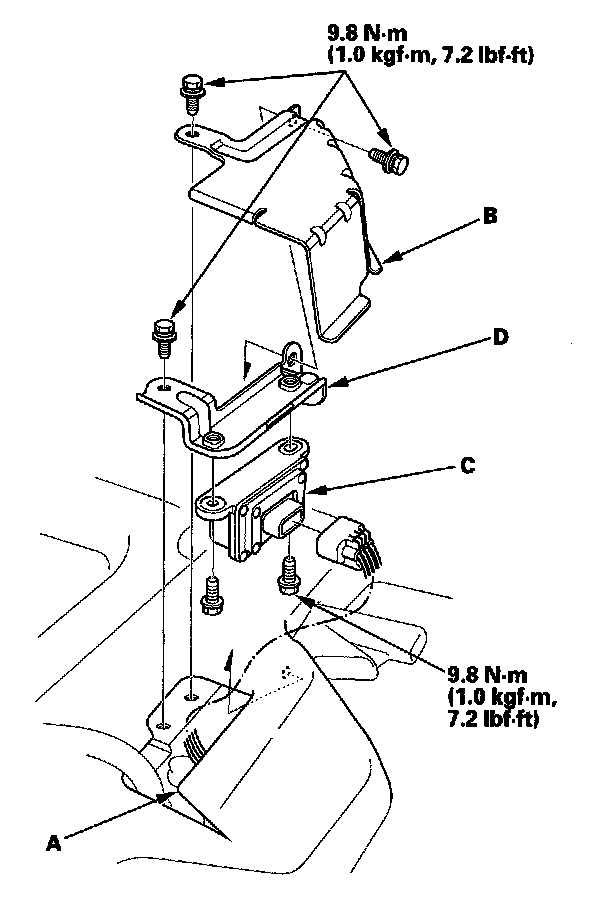 9.8 N·m
(1.0 kgf·m, 7.2 lbf·ft)

B

D

C

9.8 N·m
(1.0 kgf·m,
7.2 lbf·ft)

A