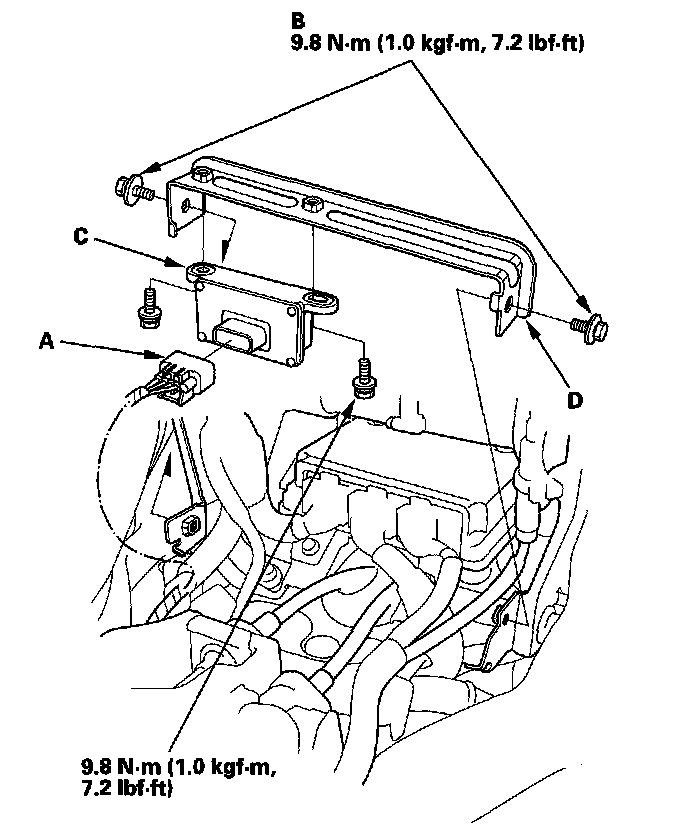 B
9.8 N·m (1.0 kgf·m, 7.2 lbf·ft)

C

A

D

9.8 N·m (1.0 kgf·m, 7.2 lbf·ft)