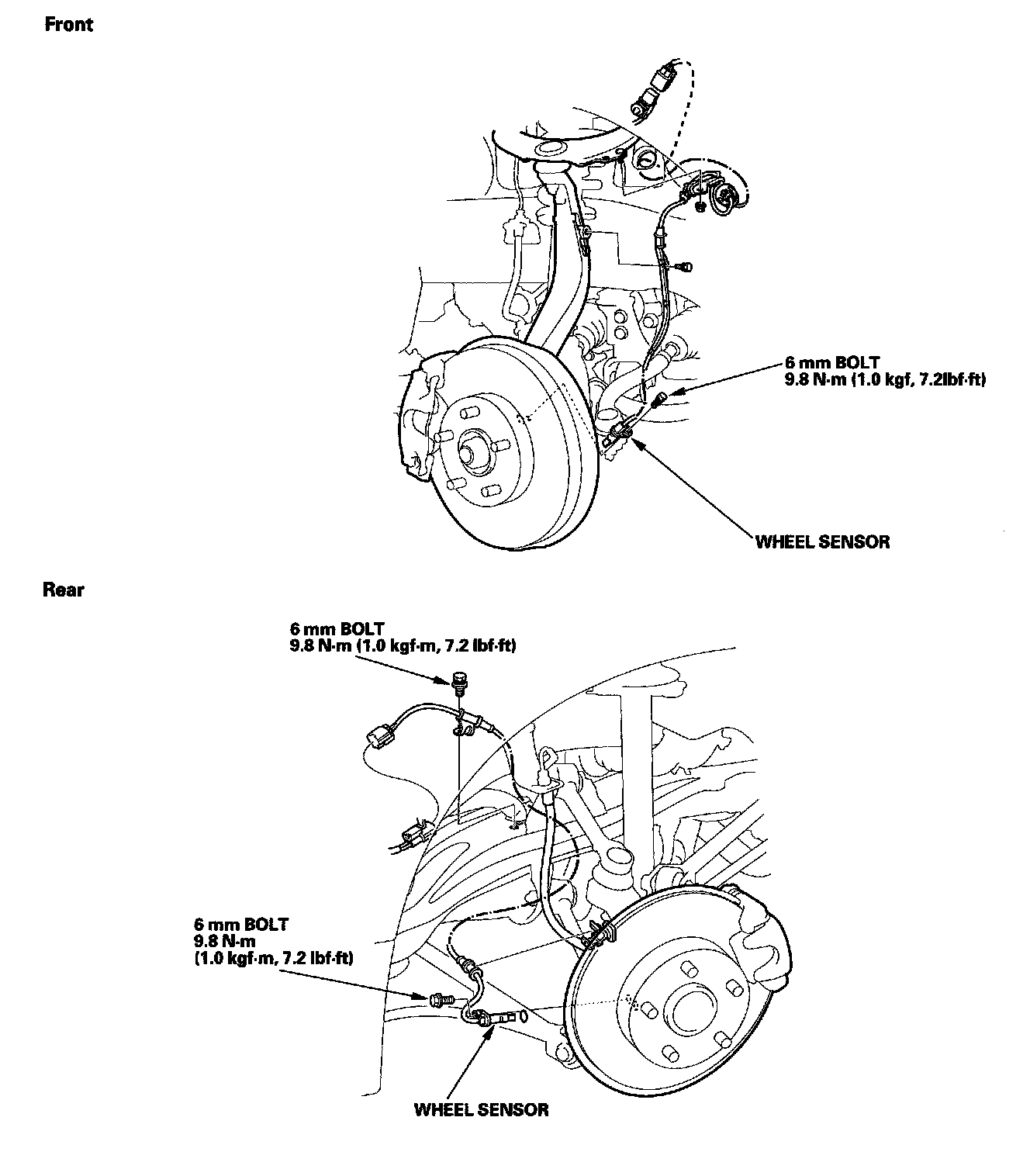 Front

6 mm BOLT
9.8 N·m (1.0 kgf, 7.2lbf·ft)

WHEEL SENSOR

Rear

6 mm BOLT
9.8 N·m (1.0 kgf·m, 7.2 lbf·ft)

6 mm BOLT
9.8 N·m
(1.0 kgf·m, 7.2 lbf·ft)

WHEEL SENSOR